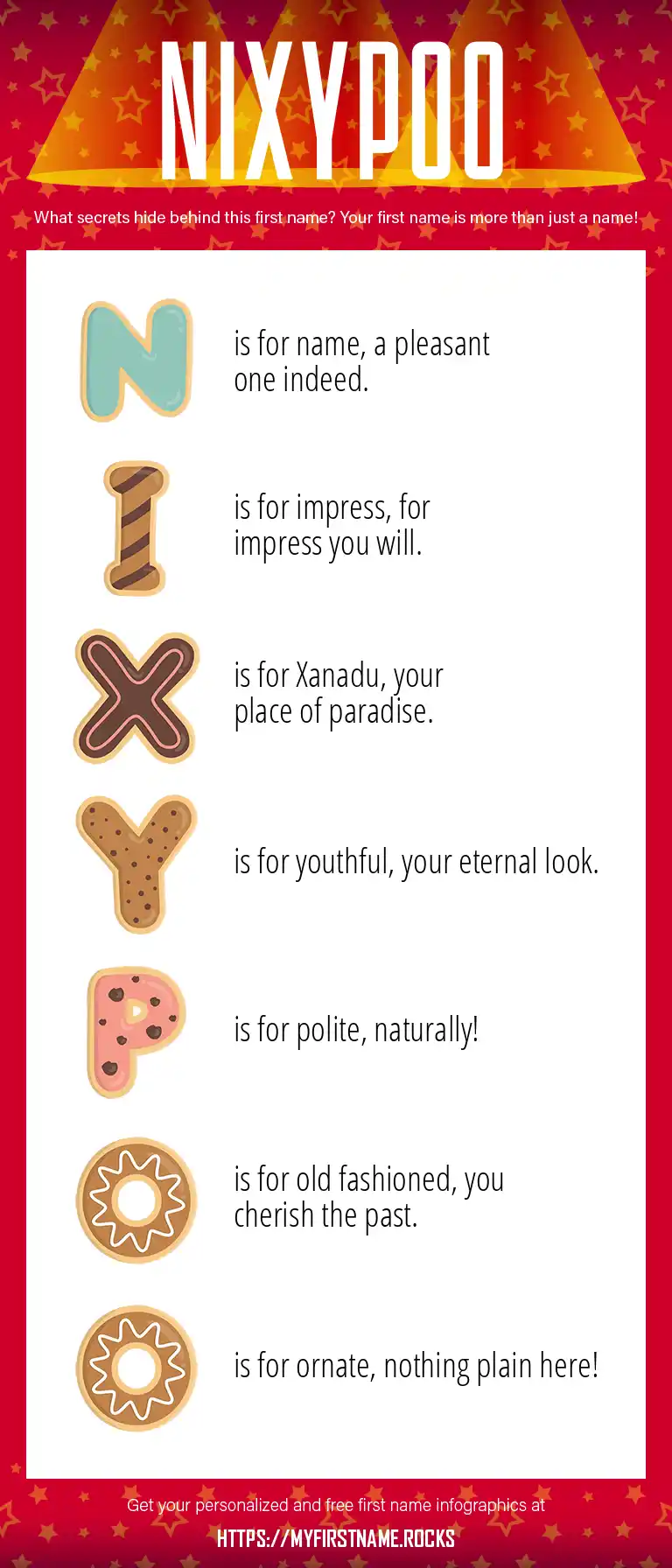 NIXYPOO

What secrets hide behind this first name? Your first name is more than just a name!

N is for name, a pleasant one indeed.

I is for impress, for impress you will.

X is for Xanadu, your place of paradise.

Y is for youthful, your eternal look.

P is for polite, naturally!

O is for old fashioned, you cherish the past.

O is for ornate, nothing plain here!

Get your personalized and free first name infographics at

HTTPS://MYFIRSTNAME.ROCKS