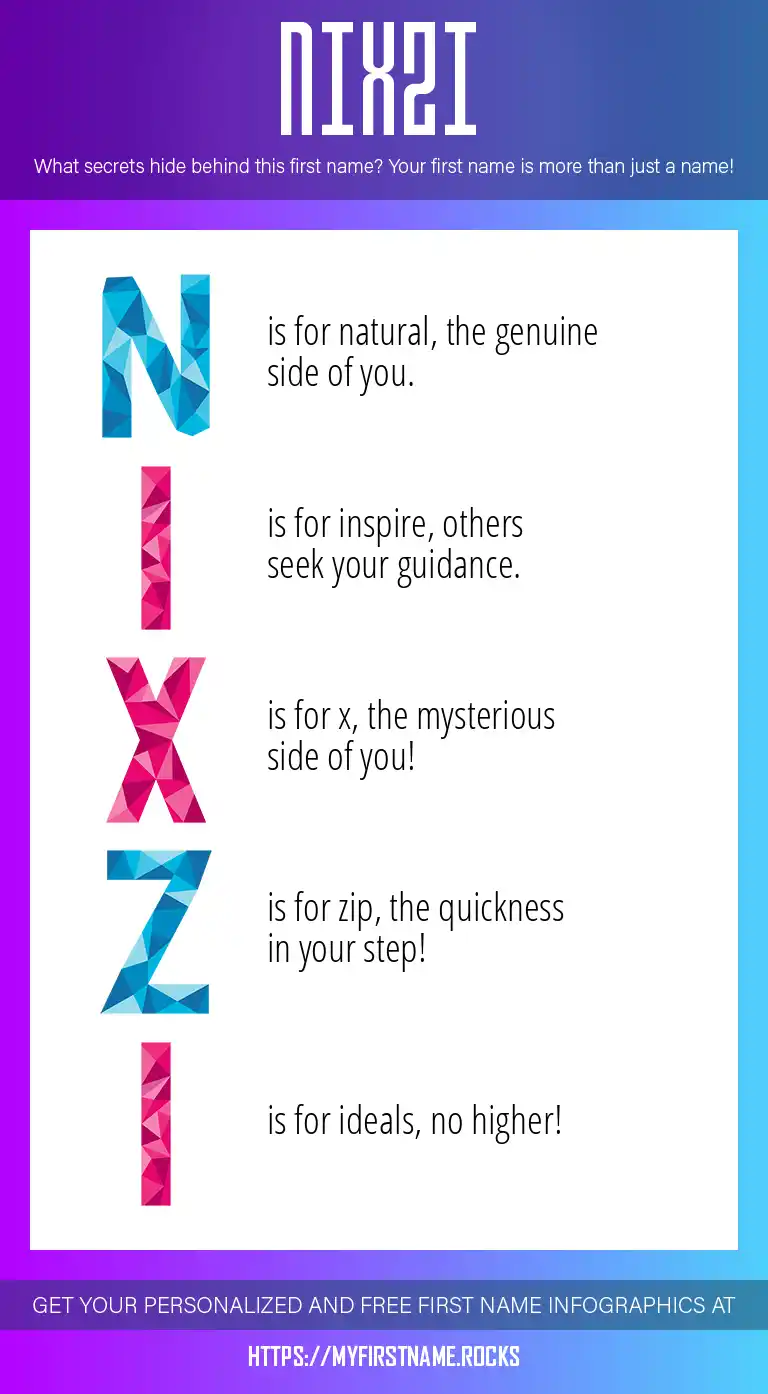 NIXZI

What secrets hide behind this first name? Your first name is more than just a name!

N is for natural, the genuine side of you.

I is for inspire, others seek your guidance.

X is for x, the mysterious side of you!

Z is for zip, the quickness in your step!

I is for ideals, no higher!

GET YOUR PERSONALIZED AND FREE FIRST NAME INFOGRAPHICS AT

HTTPS://MYFIRSTNAME.ROCKS