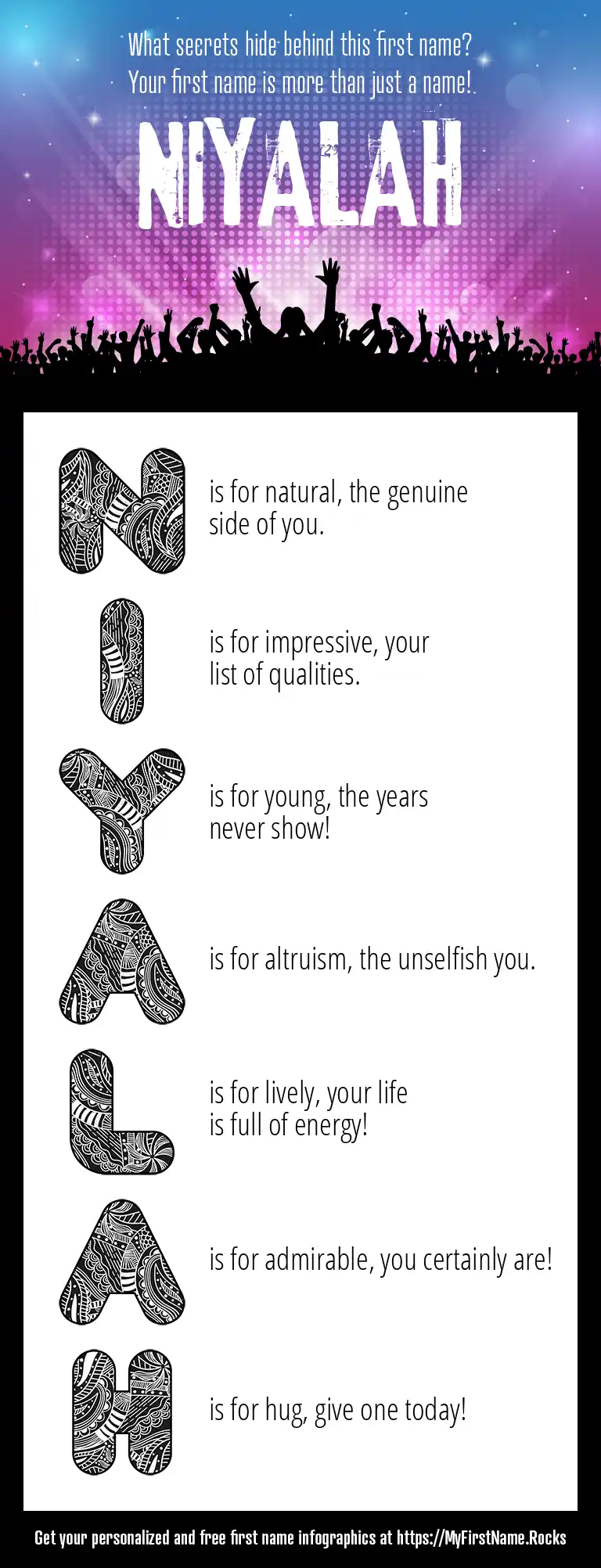 What secrets hide behind this first name?
Your first name is more than just a name!

NIYALAH

N is for natural, the genuine side of you.

I is for impressive, your list of qualities.

Y is for young, the years never show!

A is for altruism, the unselfish you.

L is for lively, your life is full of energy!

A is for admirable, you certainly are!

H is for hug, give one today!

Get your personalized and free first name infographics at https://MyFirstName.Rocks