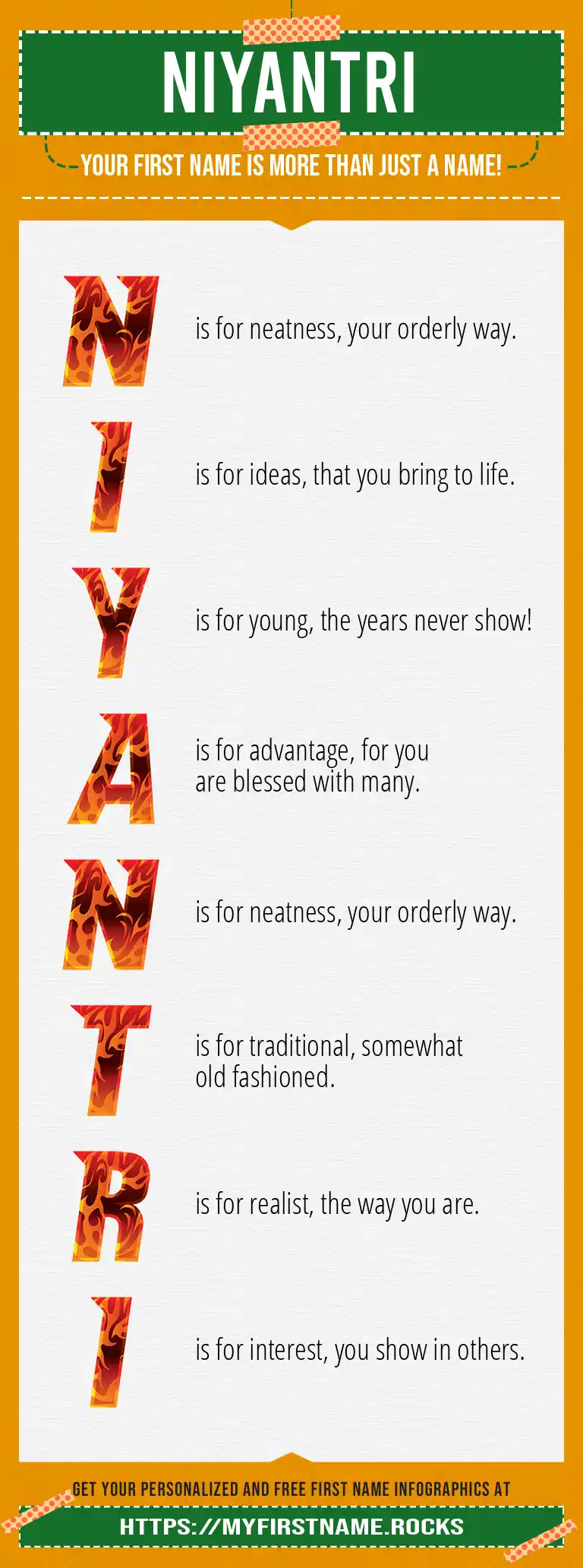 NIYANTRI

YOUR FIRST NAME IS MORE THAN JUST A NAME!

N is for neatness, your orderly way.

I is for ideas, that you bring to life.

Y is for young, the years never show!

A is for advantage, for you are blessed with many.

N is for neatness, your orderly way.

T is for traditional, somewhat old fashioned.

R is for realist, the way you are.

I is for interest, you show in others.

GET YOUR PERSONALIZED AND FREE FIRST NAME INFOGRAPHICS AT

HTTPS://MYFIRSTNAME.ROCKS