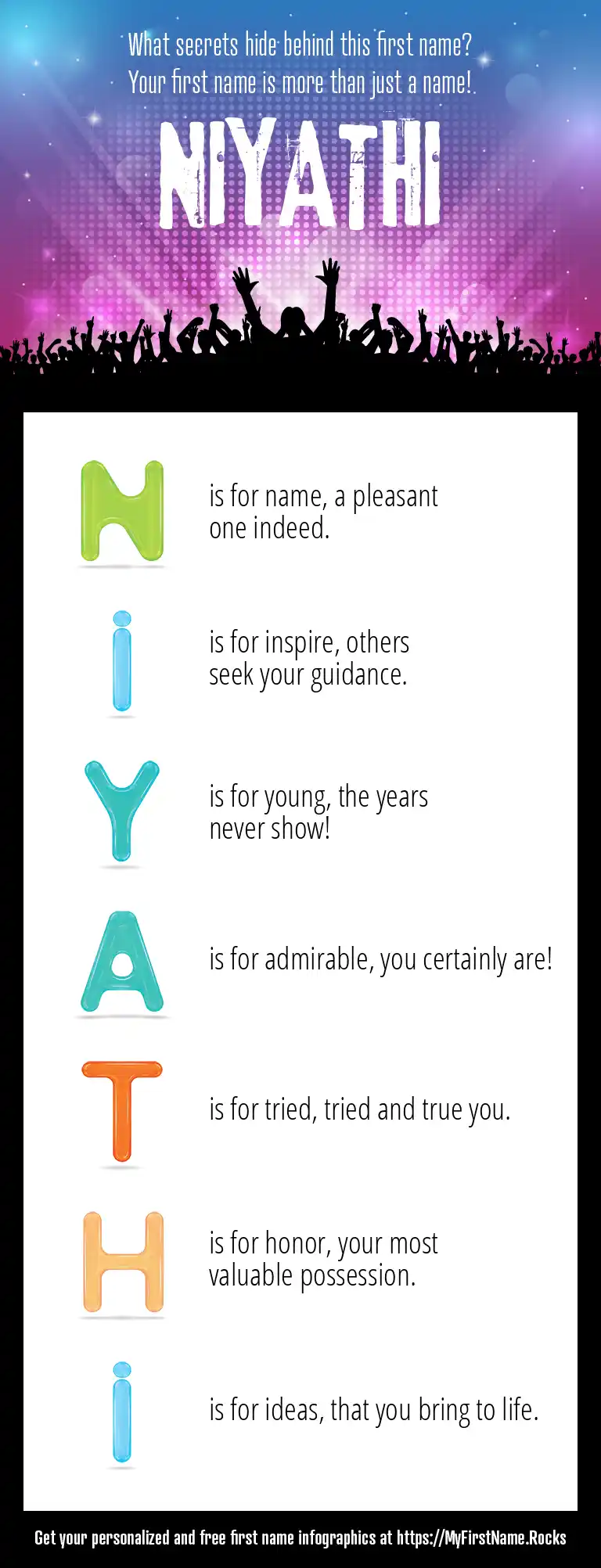 What secrets hide behind this first name?
Your first name is more than just a name!

NIYATHI

N is for name, a pleasant one indeed.

i is for inspire, others seek your guidance.

Y is for young, the years never show!

A is for admirable, you certainly are!

T is for tried, tried and true you.

H is for honor, your most valuable possession.

i is for ideas, that you bring to life.

Get your personalized and free first name infographics at https://MyFirstName.Rocks