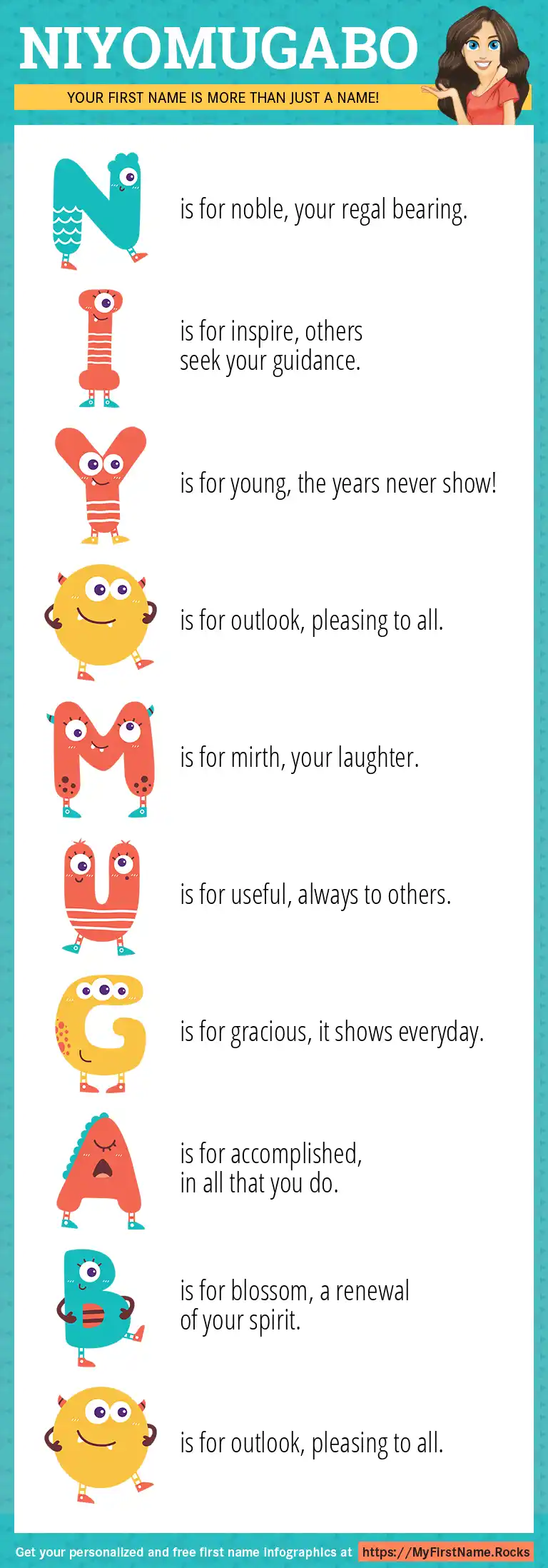 NIYOMUGABO

YOUR FIRST NAME IS MORE THAN JUST A NAME!

N is for noble, your regal bearing.

I is for inspire, others seek your guidance.

Y is for young, the years never show!

O is for outlook, pleasing to all.

M is for mirth, your laughter.

U is for useful, always to others.

G is for gracious, it shows everyday.

A is for accomplished, in all that you do.

B is for blossom, a renewal of your spirit.

O is for outlook, pleasing to all.

Get your personalized and free first name infographics at https://MyFirstName.Rocks