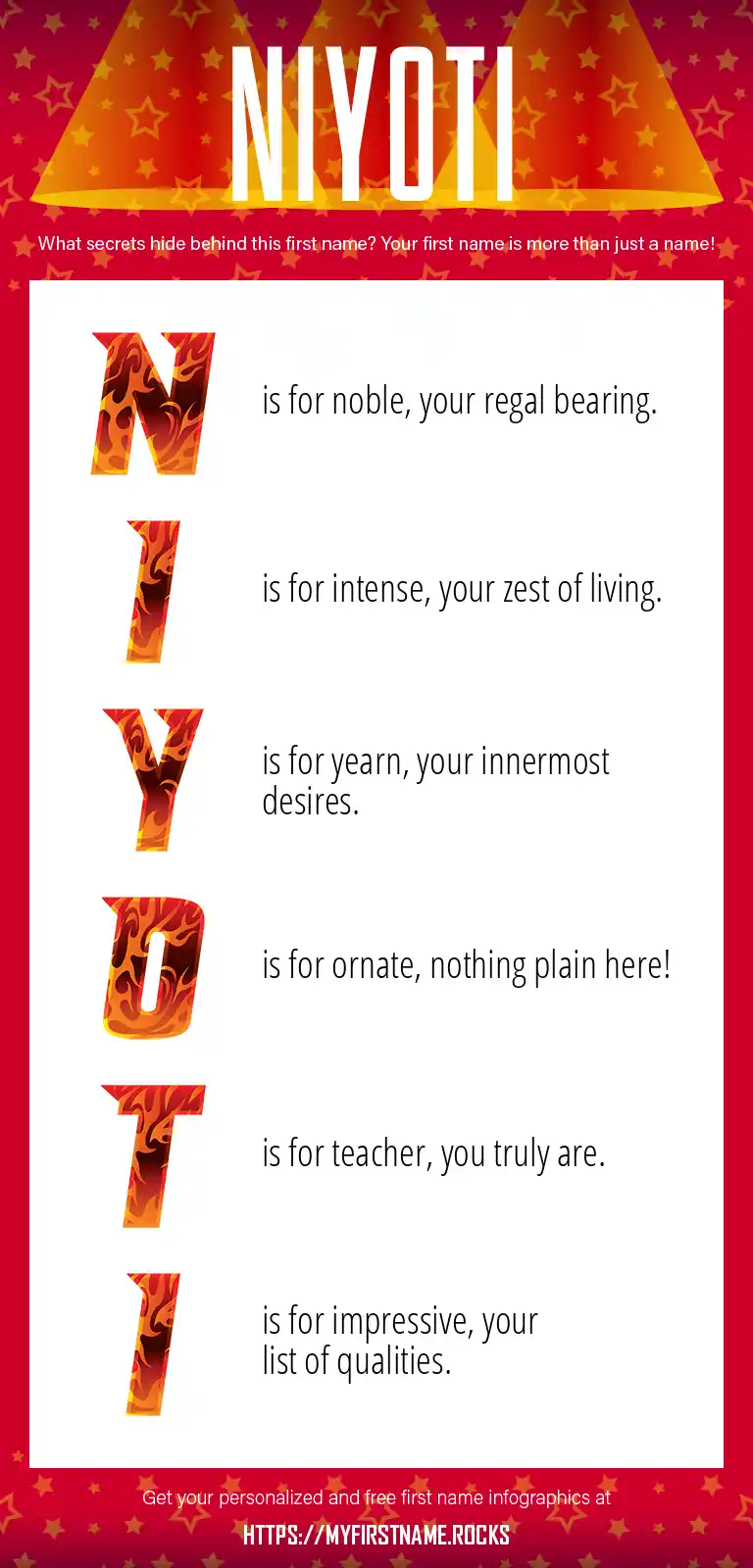 NIYOTI

What secrets hide behind this first name? Your first name is more than just a name!

N is for noble, your regal bearing.

I is for intense, your zest of living.

Y is for yearn, your innermost desires.

O is for ornate, nothing plain here!

T is for teacher, you truly are.

I is for impressive, your list of qualities.

Get your personalized and free first name infographics at

HTTPS://MYFIRSTNAME.ROCKS