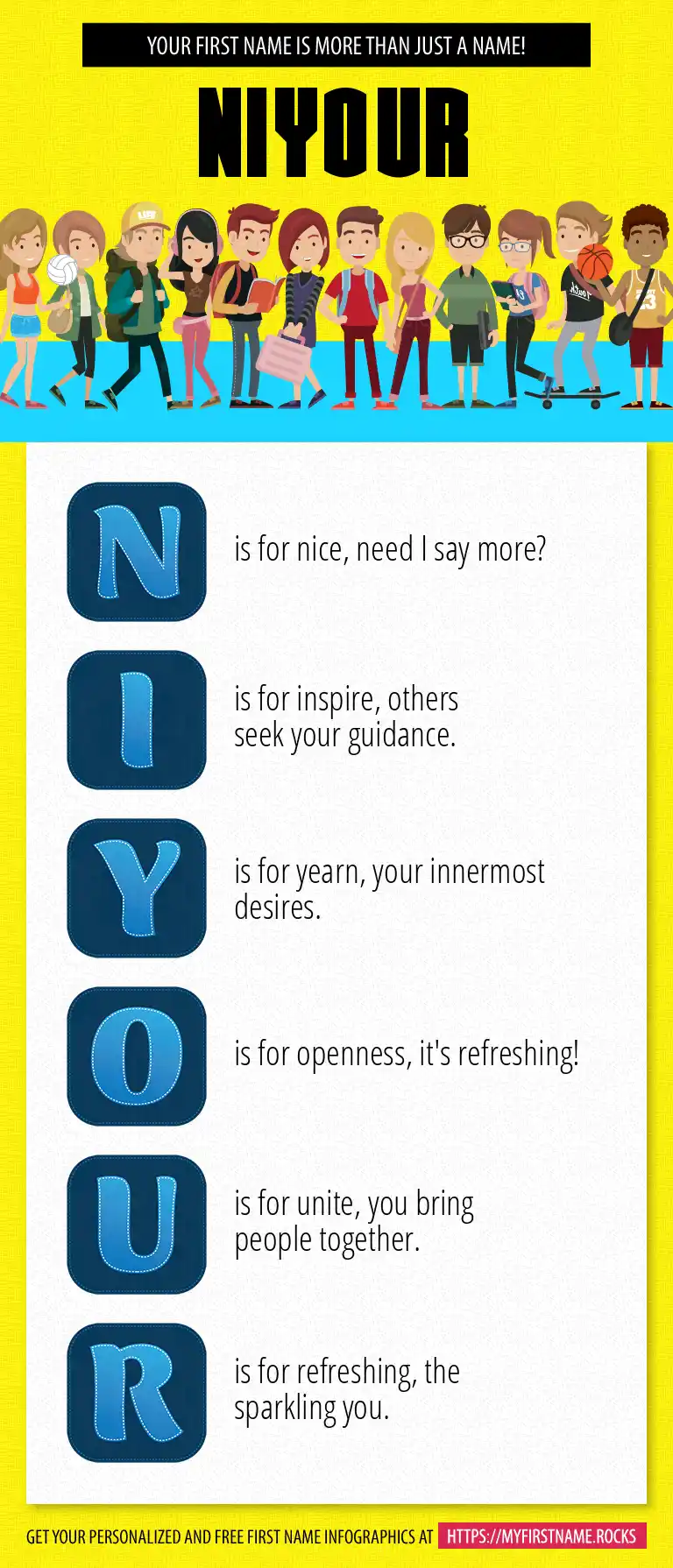 YOUR FIRST NAME IS MORE THAN JUST A NAME!

NIYOUR

N is for nice, need I say more?

I is for inspire, others seek your guidance.

Y is for yearn, your innermost desires.

O is for openness, it's refreshing!

U is for unite, you bring people together.

R is for refreshing, the sparkling you.

GET YOUR PERSONALIZED AND FREE FIRST NAME INFOGRAPHICS AT HTTPS://MYFIRSTNAME.ROCKS