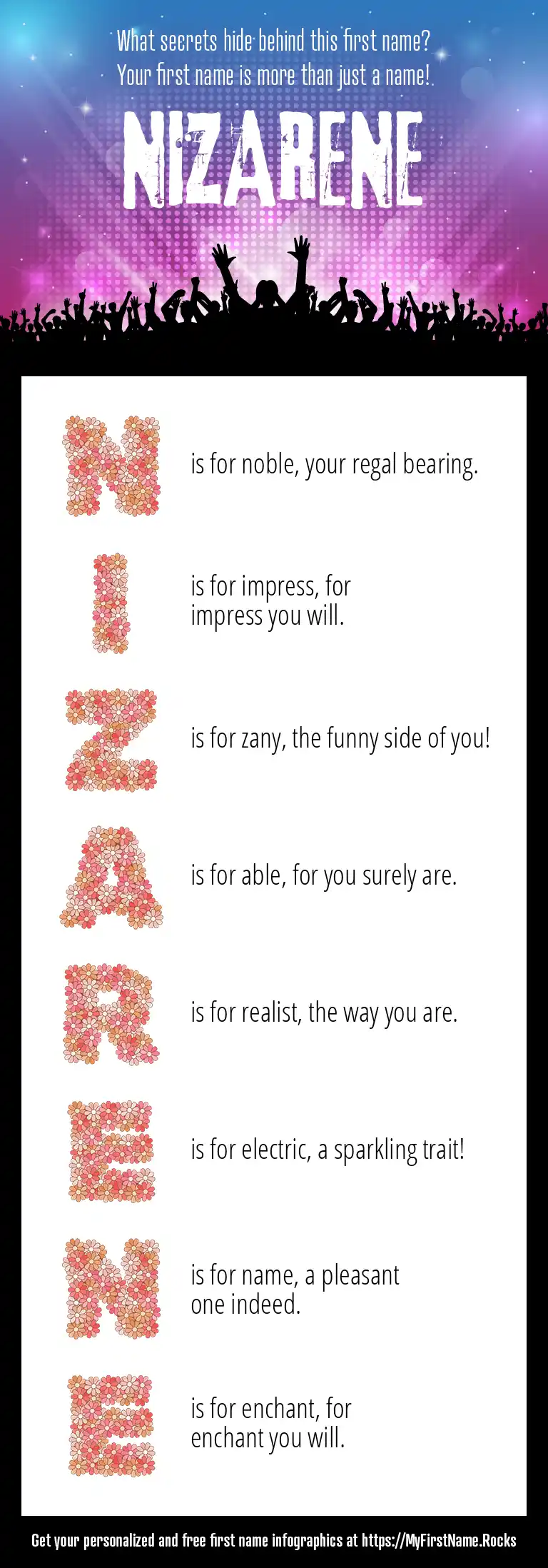 What secrets hide behind this first name?
Your first name is more than just a name!

NIZARENE

N is for noble, your regal bearing.

I is for impress, for impress you will.

Z is for zany, the funny side of you!

A is for able, for you surely are.

R is for realist, the way you are.

E is for electric, a sparkling trait!

N is for name, a pleasant one indeed.

E is for enchant, for enchant you will.

Get your personalized and free first name infographics at https://MyFirstName.Rocks