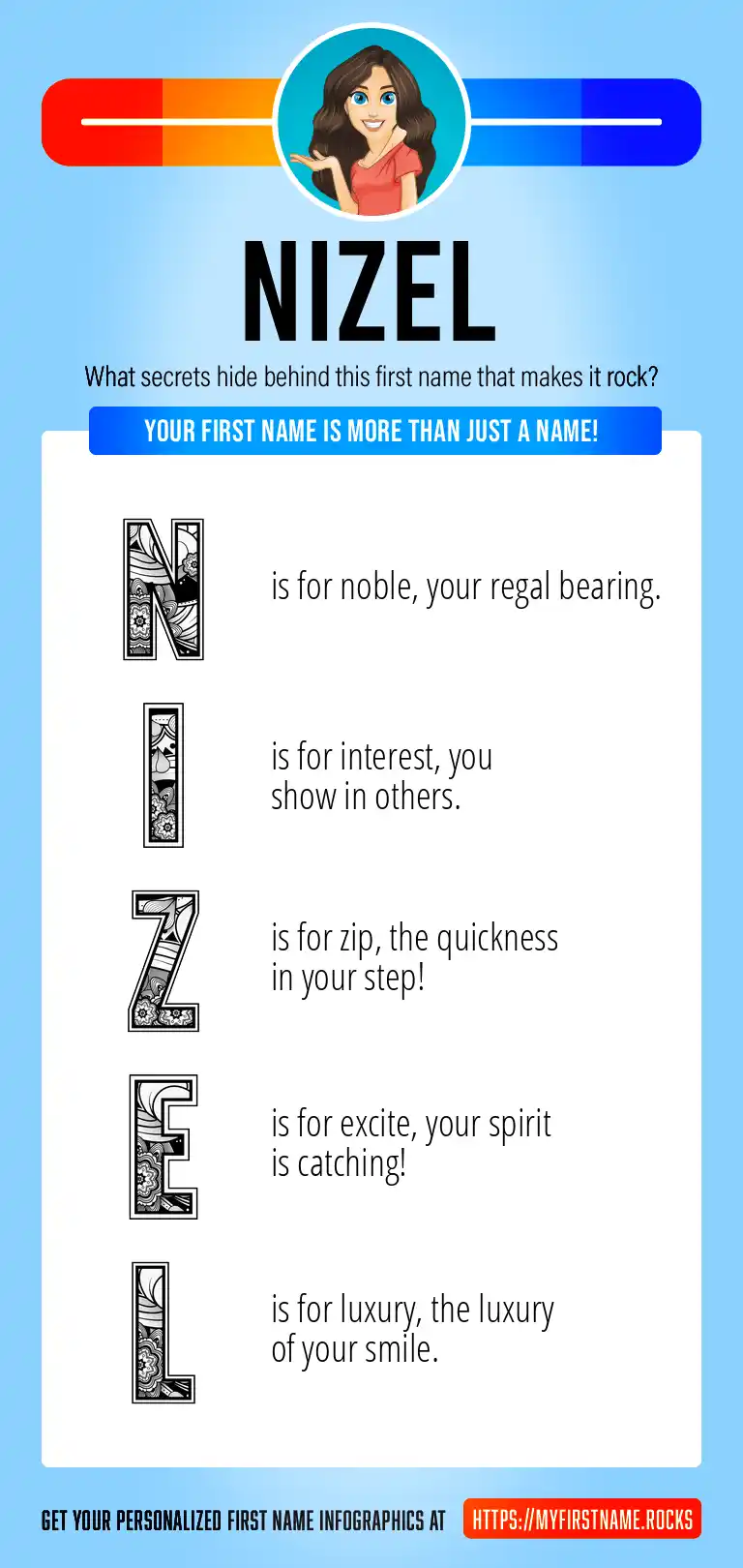 NIZEL

What secrets hide behind this first name that makes it rock?

YOUR FIRST NAME IS MORE THAN JUST A NAME!

N is for noble, your regal bearing.

I is for interest, you show in others.

Z is for zip, the quickness in your step!

E is for excite, your spirit is catching!

L is for luxury, the luxury of your smile.

GET YOUR PERSONALIZED FIRST NAME INFOGRAPHICS AT HTTPS://MYFIRSTNAME.ROCKS