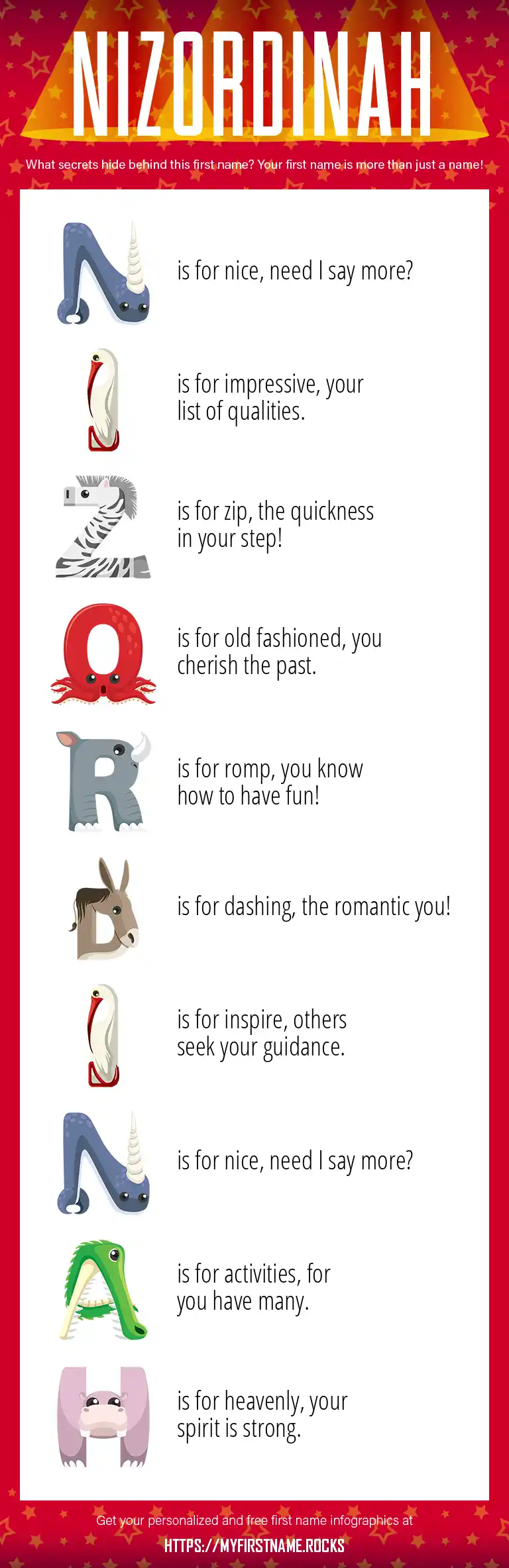 NIZORDINAH

What secrets hide behind this first name? Your first name is more than just a name!

N is for nice, need I say more?

I is for impressive, your list of qualities.

Z is for zip, the quickness in your step!

O is for old fashioned, you cherish the past.

R is for romp, you know how to have fun!

D is for dashing, the romantic you!

I is for inspire, others seek your guidance.

N is for nice, need I say more?

A is for activities, for you have many.

H is for heavenly, your spirit is strong.

Get your personalized and free first name infographics at

HTTPS://MYFIRSTNAME.ROCKS