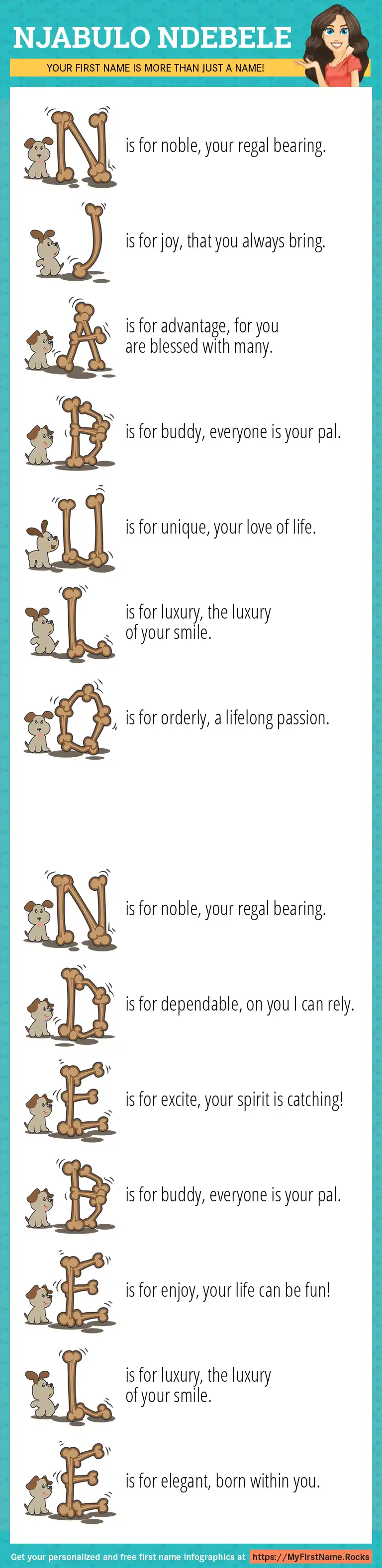 NJABULO NDEBELE

YOUR FIRST NAME IS MORE THAN JUST A NAME!

N is for noble, your regal bearing.

J is for joy, that you always bring.

A is for advantage, for you are blessed with many.

B is for buddy, everyone is your pal.

U is for unique, your love of life.

L is for luxury, the luxury of your smile.

O is for orderly, a lifelong passion.

N is for noble, your regal bearing.

D is for dependable, on you I can rely.

E is for excite, your spirit is catching!

B is for buddy, everyone is your pal.

E is for enjoy, your life can be fun!

L is for luxury, the luxury of your smile.

E is for elegant, born within you.

Get your personalized and free first name infographics at https://MyFirstName.Rocks