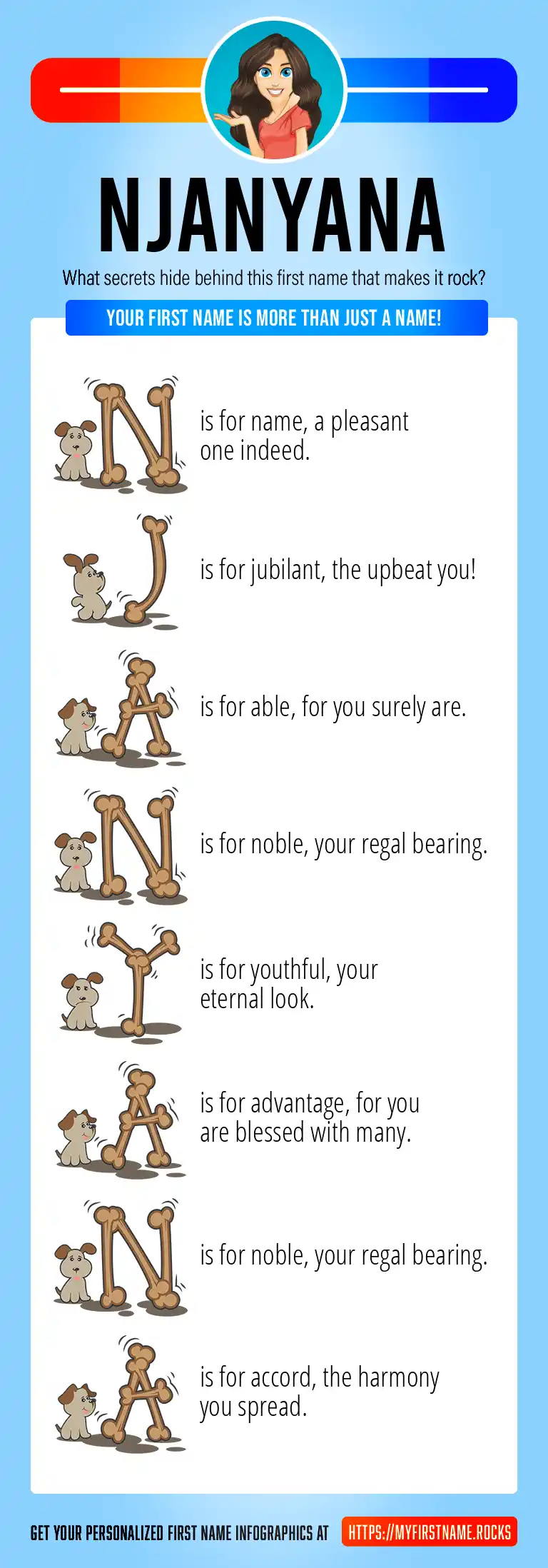 NJANYANA

What secrets hide behind this first name that makes it rock?

YOUR FIRST NAME IS MORE THAN JUST A NAME!

N is for name, a pleasant one indeed.

J is for jubilant, the upbeat you!

A is for able, for you surely are.

N is for noble, your regal bearing.

Y is for youthful, your eternal look.

A is for advantage, for you are blessed with many.

N is for noble, your regal bearing.

A is for accord, the harmony you spread.

GET YOUR PERSONALIZED FIRST NAME INFOGRAPHICS AT HTTPS://MYFIRSTNAME.ROCKS