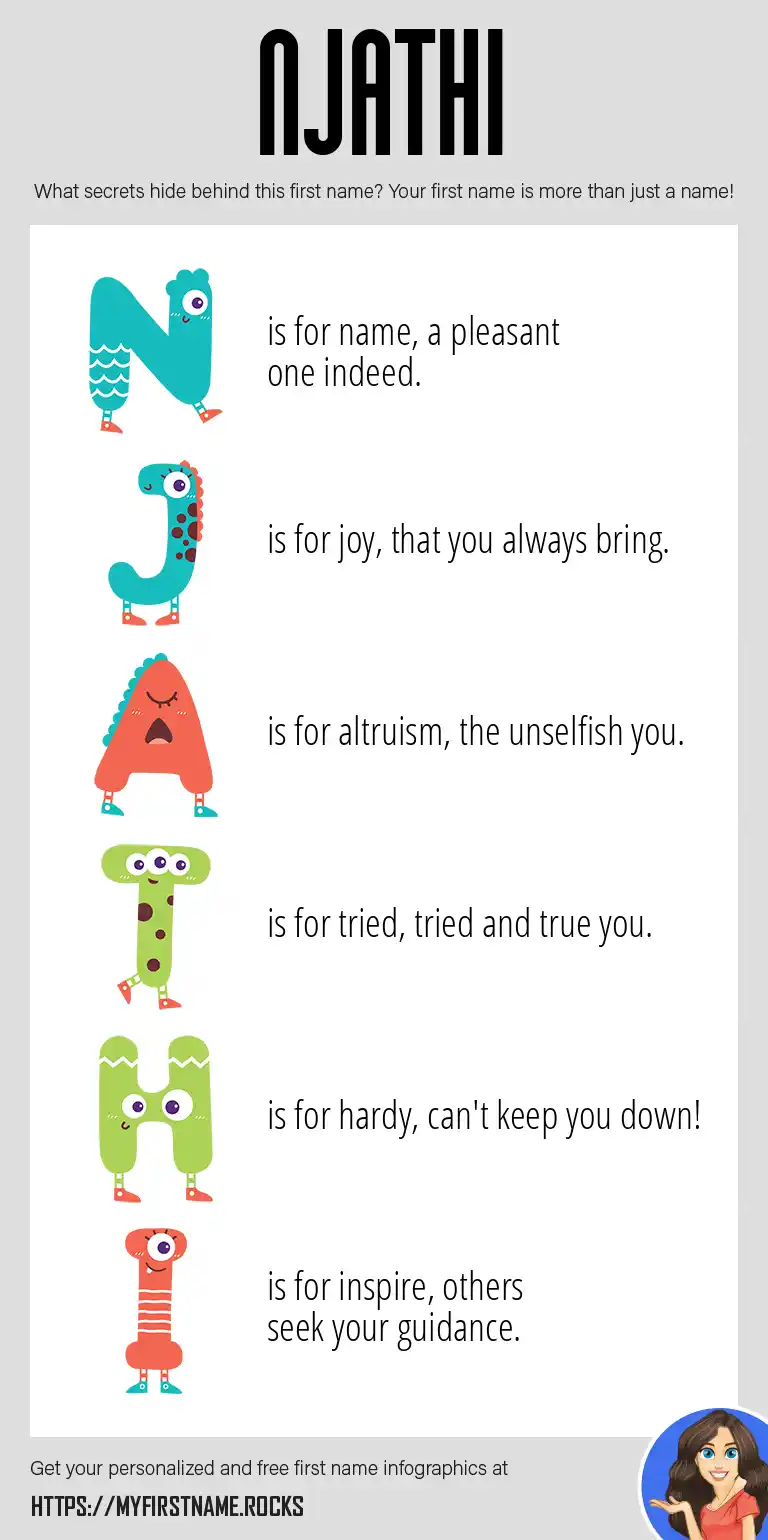 NJATHI

What secrets hide behind this first name? Your first name is more than just a name!

N is for name, a pleasant one indeed.

J is for joy, that you always bring.

A is for altruism, the unselfish you.

T is for tried, tried and true you.

H is for hardy, can't keep you down!

I is for inspire, others seek your guidance.

Get your personalized and free first name infographics at

HTTPS://MYFIRSTNAME.ROCKS