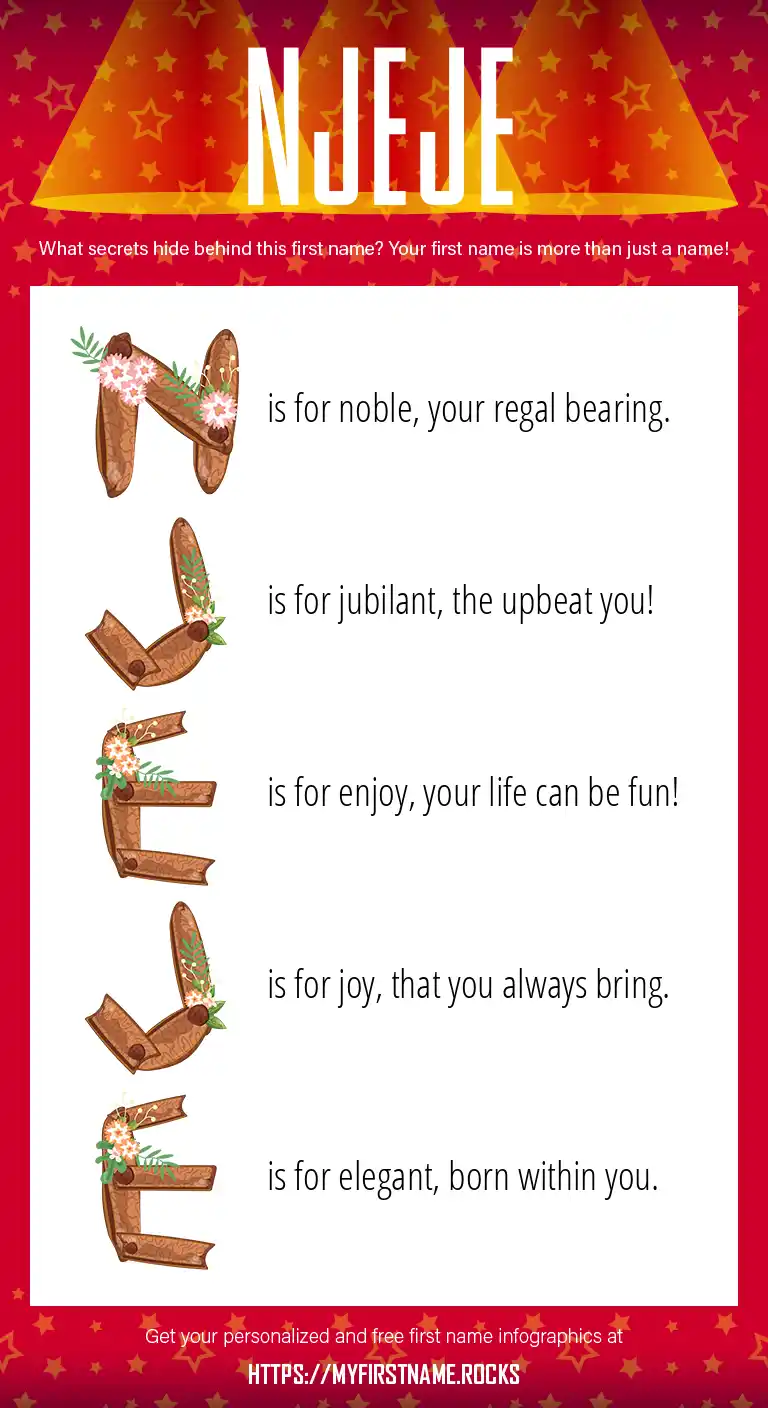 NJEJE

What secrets hide behind this first name? Your first name is more than just a name!

N is for noble, your regal bearing.

J is for jubilant, the upbeat you!

E is for enjoy, your life can be fun!

J is for joy, that you always bring.

E is for elegant, born within you.

Get your personalized and free first name infographics at

HTTPS://MYFIRSTNAME.ROCKS