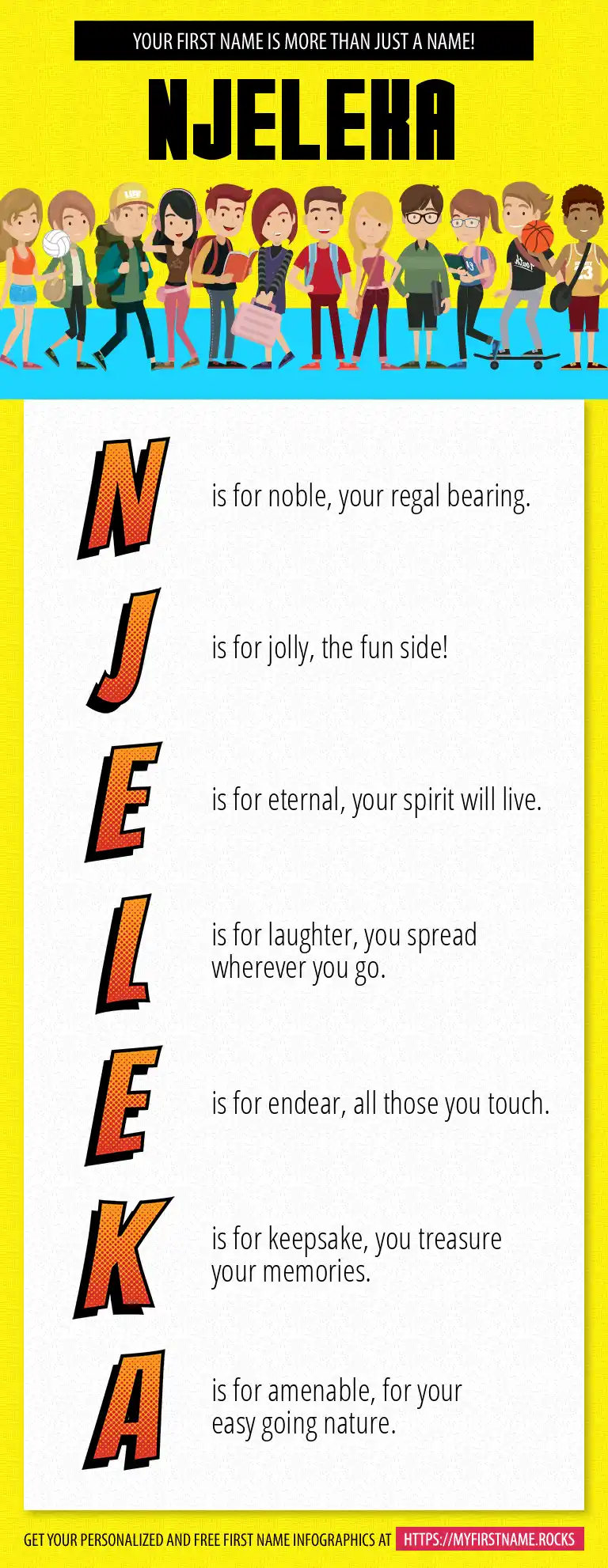 YOUR FIRST NAME IS MORE THAN JUST A NAME!

NJELEKA

N is for noble, your regal bearing.

J is for jolly, the fun side!

E is for eternal, your spirit will live.

L is for laughter, you spread wherever you go.

E is for endear, all those you touch.

K is for keepsake, you treasure your memories.

A is for amenable, for your easy going nature.

GET YOUR PERSONALIZED AND FREE FIRST NAME INFOGRAPHICS AT HTTPS://MYFIRSTNAME.ROCKS