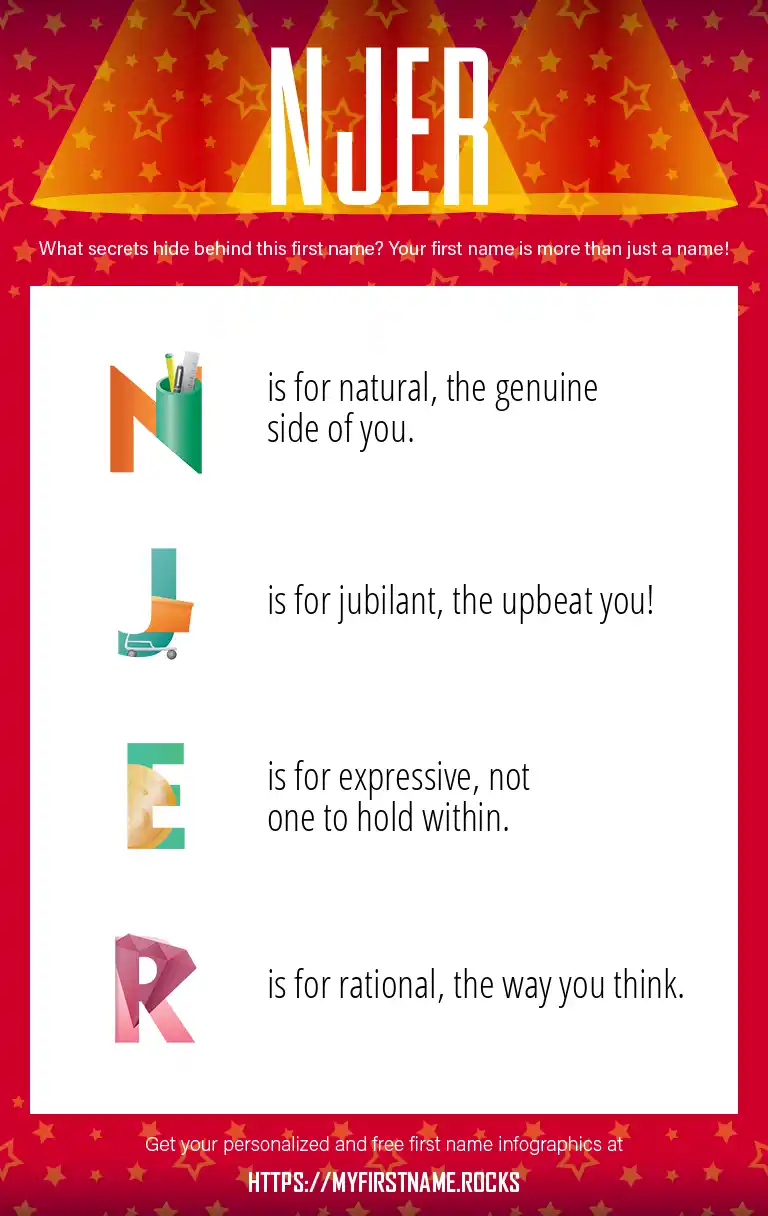 NJER

What secrets hide behind this first name? Your first name is more than just a name!

N is for natural, the genuine side of you.

J is for jubilant, the upbeat you!

E is for expressive, not one to hold within.

R is for rational, the way you think.

Get your personalized and free first name infographics at

HTTPS://MYFIRSTNAME.ROCKS