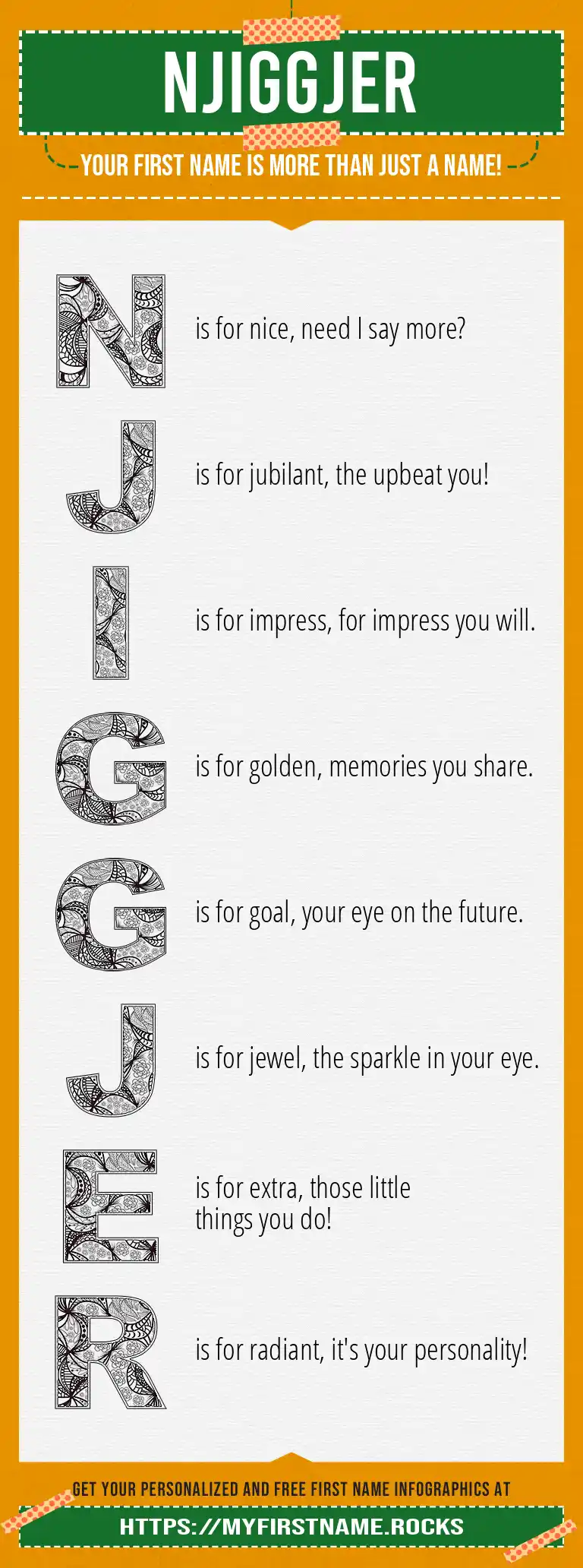 NJIGGJER

YOUR FIRST NAME IS MORE THAN JUST A NAME!

N is for nice, need I say more?

J is for jubilant, the upbeat you!

I is for impress, for impress you will.

G is for golden, memories you share.

G is for goal, your eye on the future.

J is for jewel, the sparkle in your eye.

E is for extra, those little things you do!

R is for radiant, it's your personality!

GET YOUR PERSONALIZED AND FREE FIRST NAME INFOGRAPHICS AT

HTTPS://MYFIRSTNAME.ROCKS