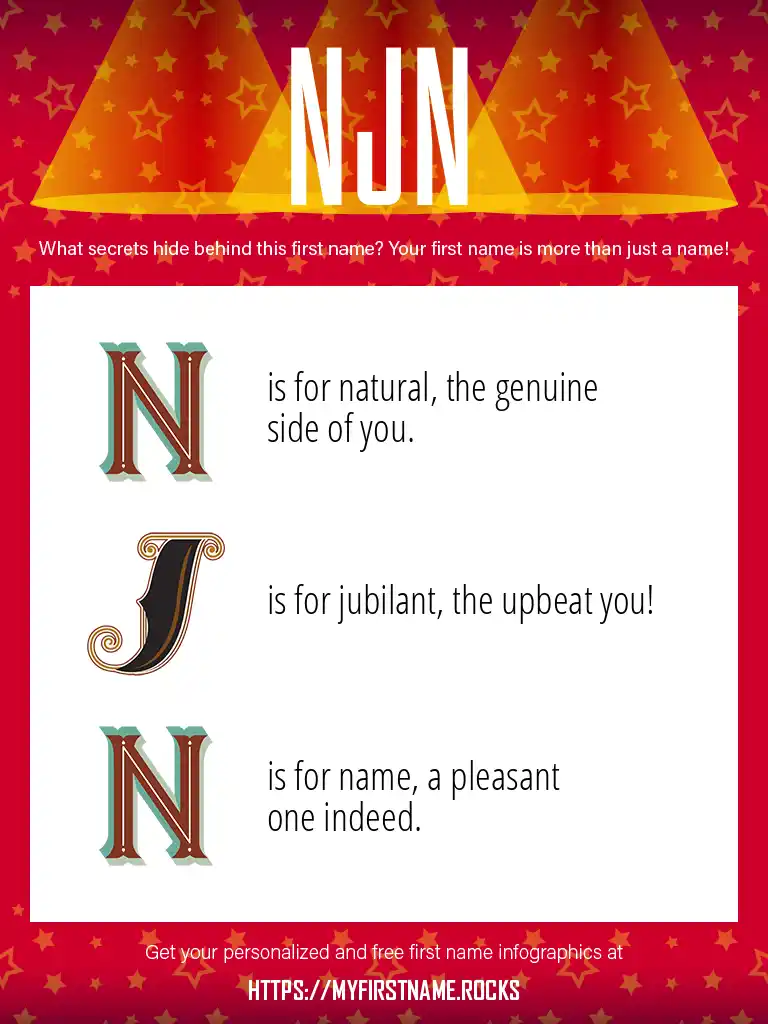 NJN

What secrets hide behind this first name? Your first name is more than just a name!

N is for natural, the genuine side of you.

J is for jubilant, the upbeat you!

N is for name, a pleasant one indeed.

Get your personalized and free first name infographics at

HTTPS://MYFIRSTNAME.ROCKS