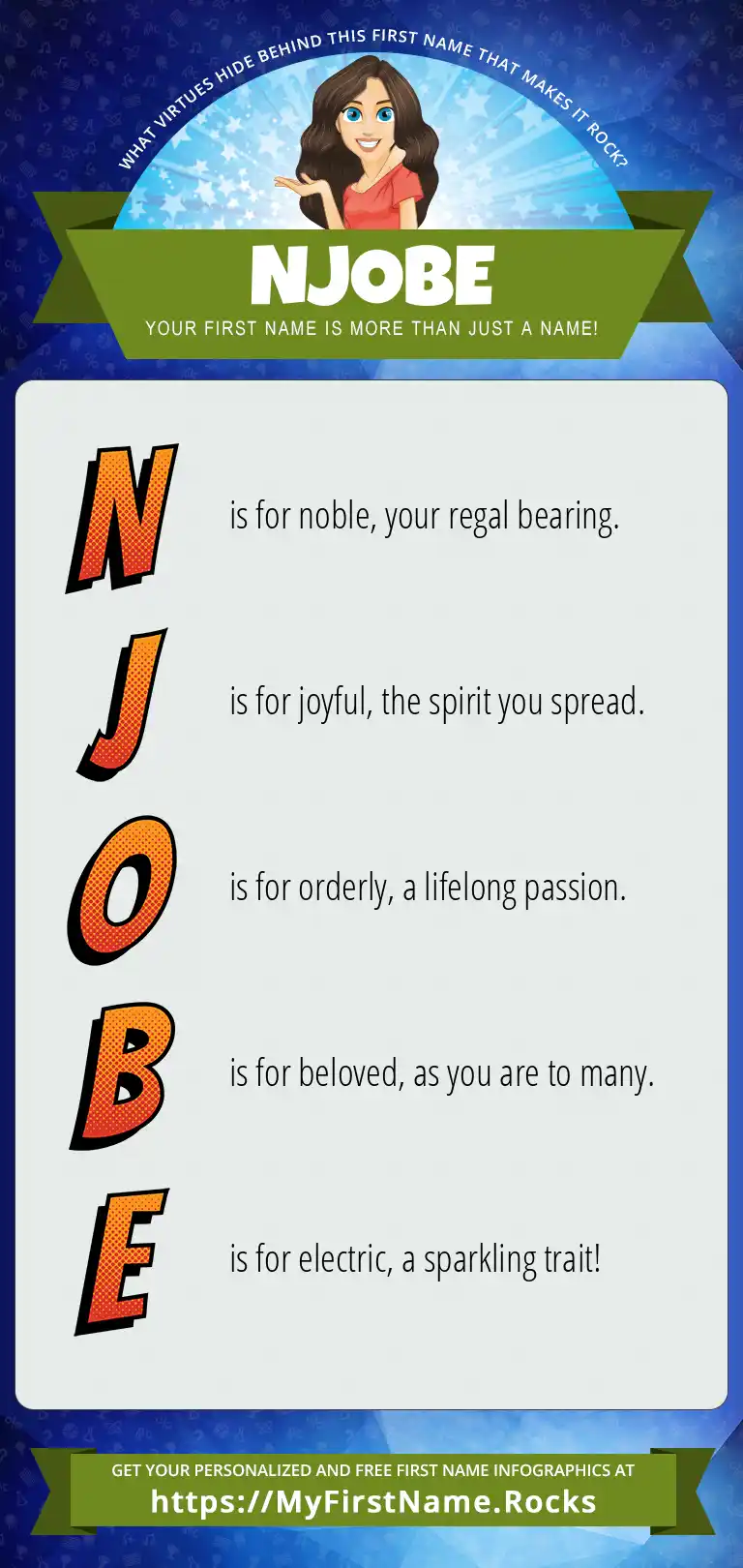 WHAT VIRTUES HIDE BEHIND THIS FIRST NAME THAT MAKES IT ROCK?

NJOBE

YOUR FIRST NAME IS MORE THAN JUST A NAME!

N is for noble, your regal bearing.

J is for joyful, the spirit you spread.

O is for orderly, a lifelong passion.

B is for beloved, as you are to many.

E is for electric, a sparkling trait!

GET YOUR PERSONALIZED AND FREE FIRST NAME INFOGRAPHICS AT
https://MyFirstName.Rocks