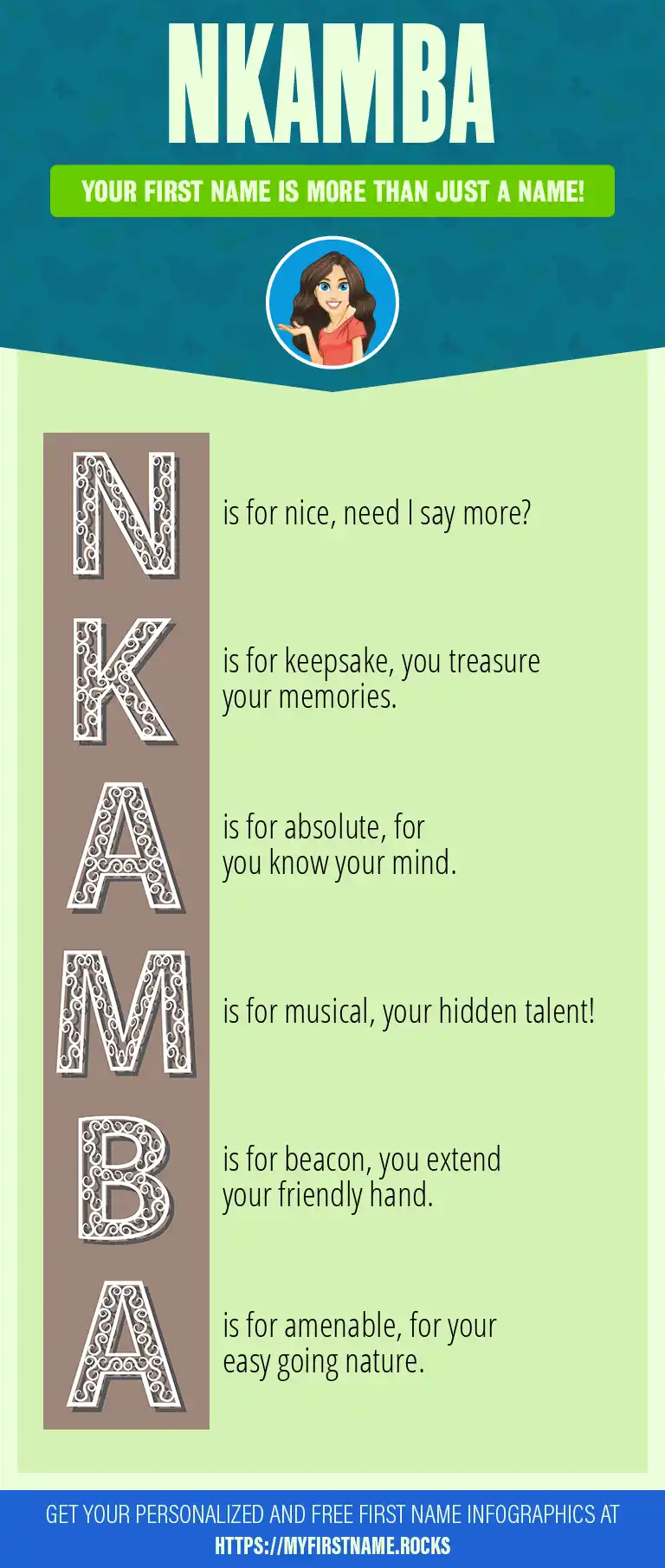 NKAMBA

YOUR FIRST NAME IS MORE THAN JUST A NAME!

N is for nice, need I say more?

K is for keepsake, you treasure your memories.

A is for absolute, for you know your mind.

M is for musical, your hidden talent!

B is for beacon, you extend your friendly hand.

A is for amenable, for your easy going nature.

GET YOUR PERSONALIZED AND FREE FIRST NAME INFOGRAPHICS AT HTTPS://MYFIRSTNAME.ROCKS