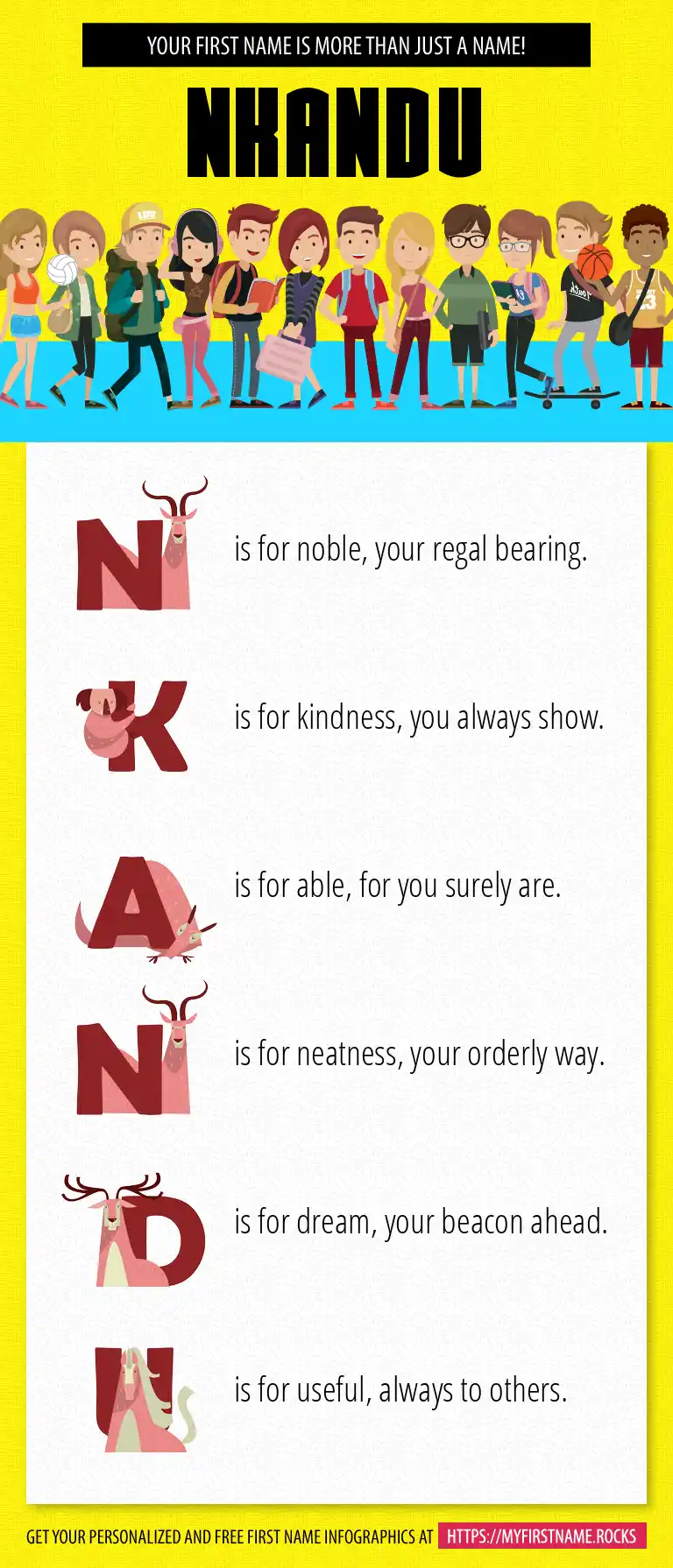 YOUR FIRST NAME IS MORE THAN JUST A NAME!

NKANDU

N is for noble, your regal bearing.

K is for kindness, you always show.

A is for able, for you surely are.

N is for neatness, your orderly way.

D is for dream, your beacon ahead.

U is for useful, always to others.

GET YOUR PERSONALIZED AND FREE FIRST NAME INFOGRAPHICS AT HTTPS://MYFIRSTNAME.ROCKS