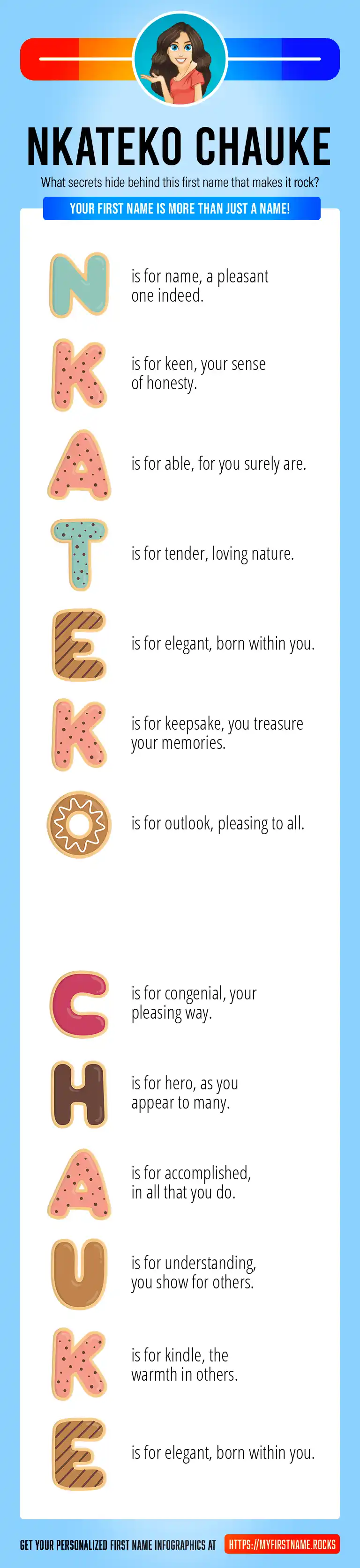 NKATEKO CHAUKE

What secrets hide behind this first name that makes it rock?

YOUR FIRST NAME IS MORE THAN JUST A NAME!

N is for name, a pleasant one indeed.

K is for keen, your sense of honesty.

A is for able, for you surely are.

T is for tender, loving nature.

E is for elegant, born within you.

K is for keepsake, you treasure your memories.

O is for outlook, pleasing to all.

C is for congenial, your pleasing way.

H is for hero, as you appear to many.

A is for accomplished, in all that you do.

U is for understanding, you show for others.

K is for kindle, the warmth in others.

E is for elegant, born within you.

GET YOUR PERSONALIZED FIRST NAME INFOGRAPHICS AT HTTPS://MYFIRSTNAME.ROCKS