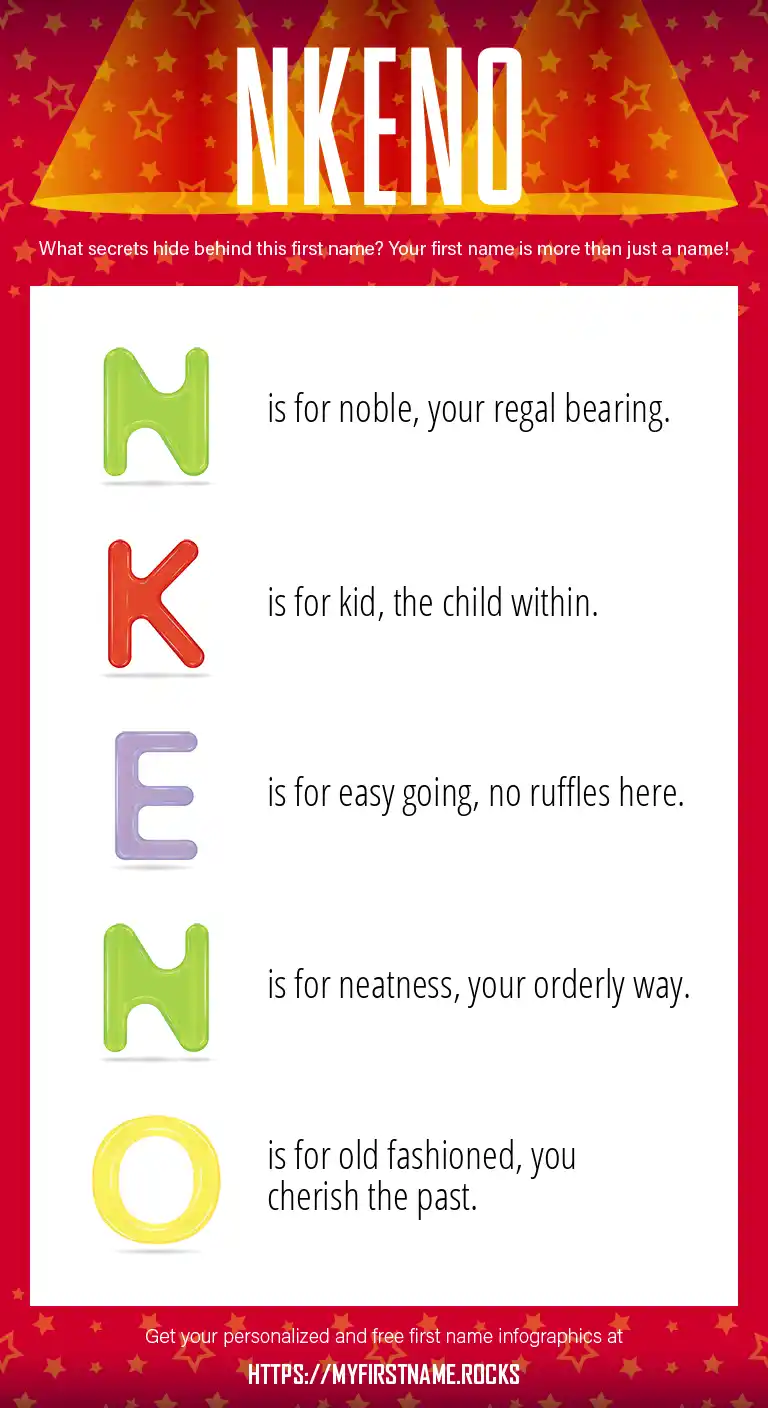 NKENO

What secrets hide behind this first name? Your first name is more than just a name!

N is for noble, your regal bearing.

K is for kid, the child within.

E is for easy going, no ruffles here.

N is for neatness, your orderly way.

O is for old fashioned, you cherish the past.

Get your personalized and free first name infographics at

HTTPS://MYFIRSTNAME.ROCKS