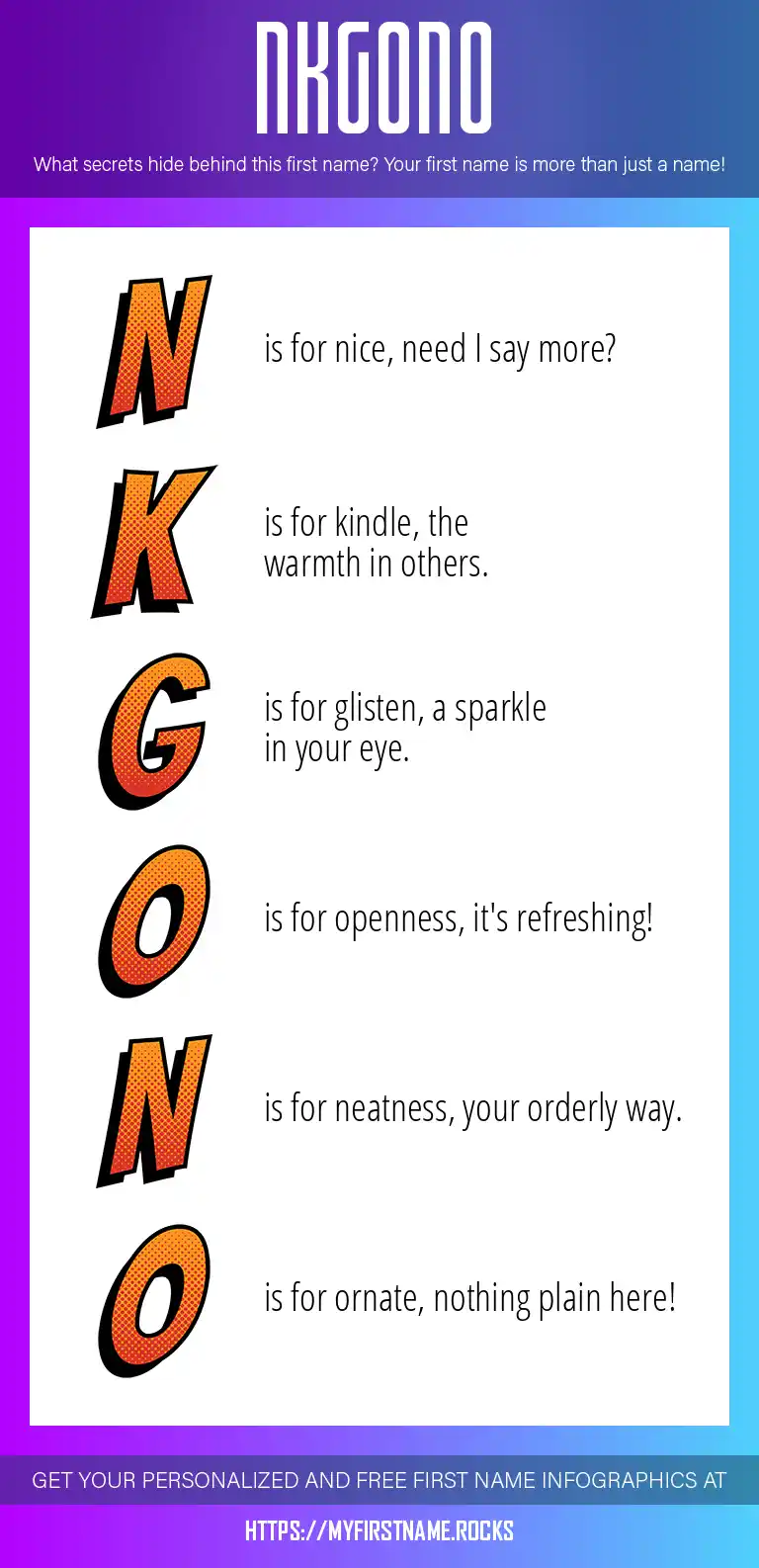 NKGONO

What secrets hide behind this first name? Your first name is more than just a name!

N is for nice, need I say more?

K is for kindle, the warmth in others.

G is for glisten, a sparkle in your eye.

O is for openness, it's refreshing!

N is for neatness, your orderly way.

O is for ornate, nothing plain here!

GET YOUR PERSONALIZED AND FREE FIRST NAME INFOGRAPHICS AT

HTTPS://MYFIRSTNAME.ROCKS