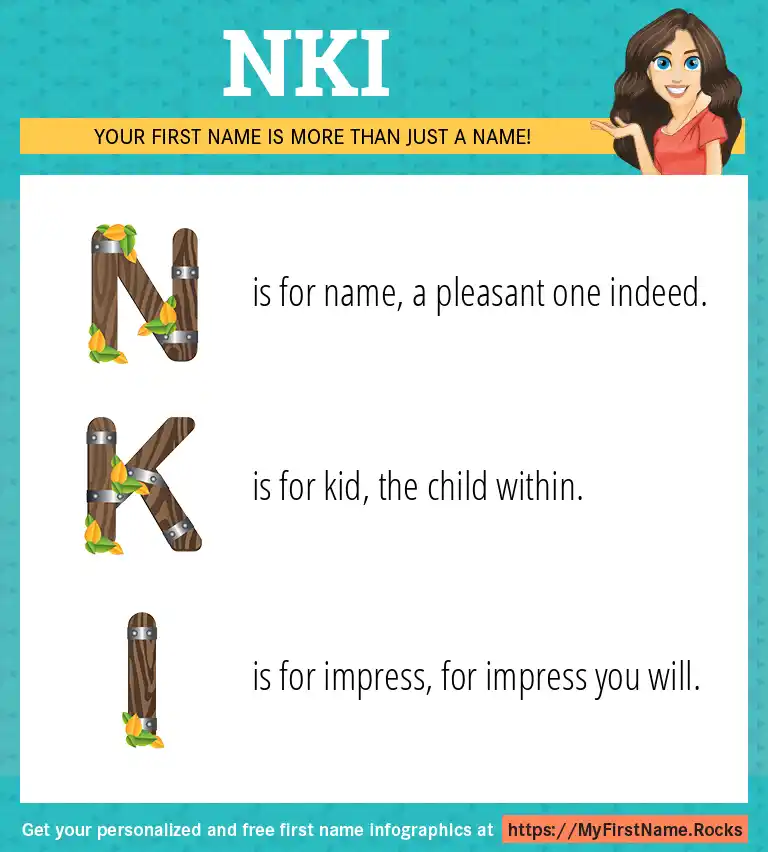 NKI

YOUR FIRST NAME IS MORE THAN JUST A NAME!

N is for name, a pleasant one indeed.

K is for kid, the child within.

I is for impress, for impress you will.

Get your personalized and free first name infographics at https://MyFirstName.Rocks