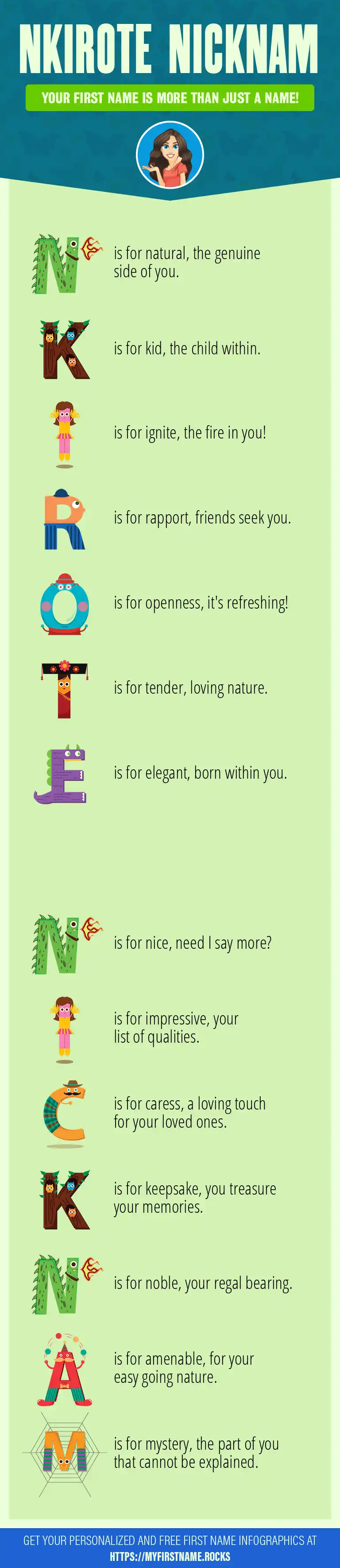 NKIROTE NICKNAM

YOUR FIRST NAME IS MORE THAN JUST A NAME!

N is for natural, the genuine side of you.

K is for kid, the child within.

I is for ignite, the fire in you!

R is for rapport, friends seek you.

O is for openness, it's refreshing!

T is for tender, loving nature.

E is for elegant, born within you.

N is for nice, need I say more?

I is for impressive, your list of qualities.

C is for caress, a loving touch for your loved ones.

K is for keepsake, you treasure your memories.

N is for noble, your regal bearing.

A is for amenable, for your easy going nature.

M is for mystery, the part of you that cannot be explained.

GET YOUR PERSONALIZED AND FREE FIRST NAME INFOGRAPHICS AT HTTPS://MYFIRSTNAME.ROCKS