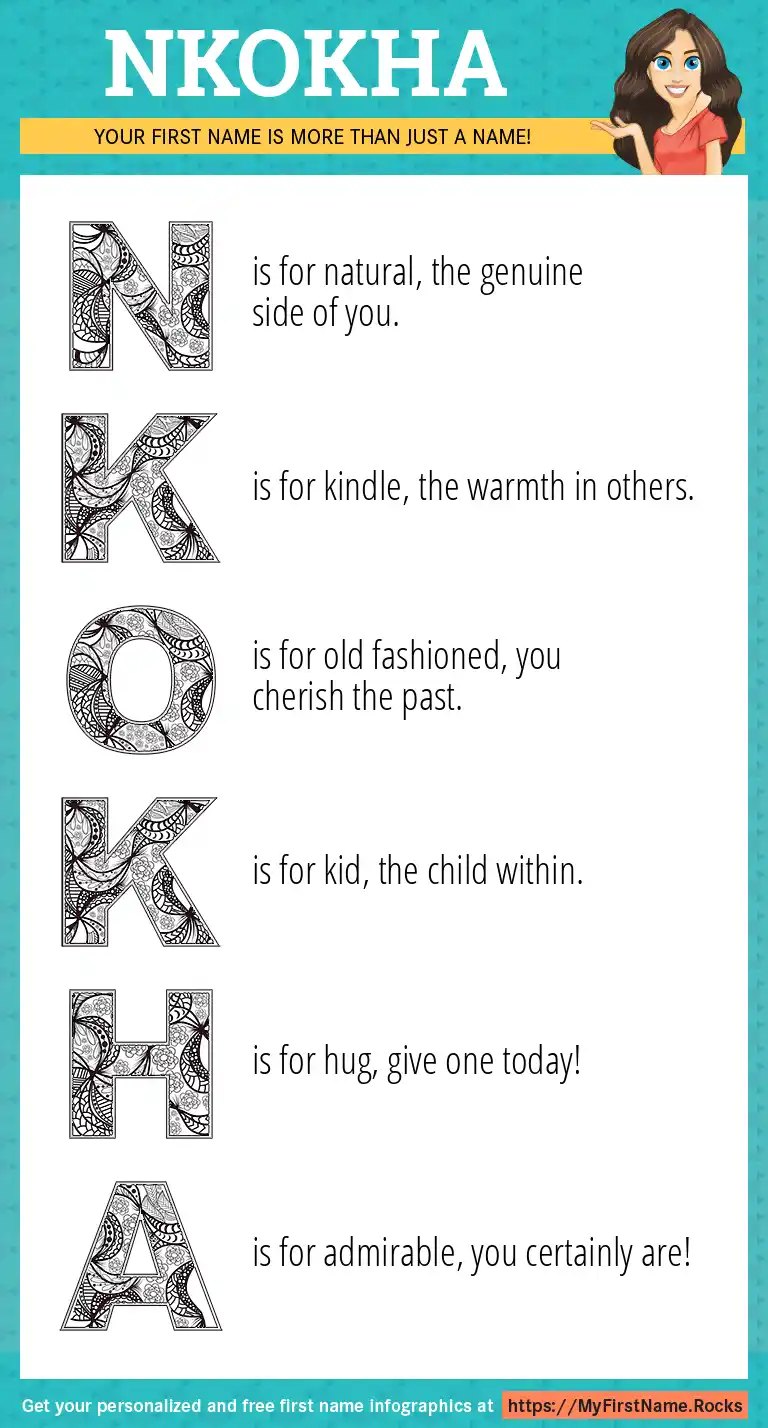 NKOKHA

YOUR FIRST NAME IS MORE THAN JUST A NAME!

N is for natural, the genuine side of you.

K is for kindle, the warmth in others.

O is for old fashioned, you cherish the past.

K is for kid, the child within.

H is for hug, give one today!

A is for admirable, you certainly are!

Get your personalized and free first name infographics at https://MyFirstName.Rocks