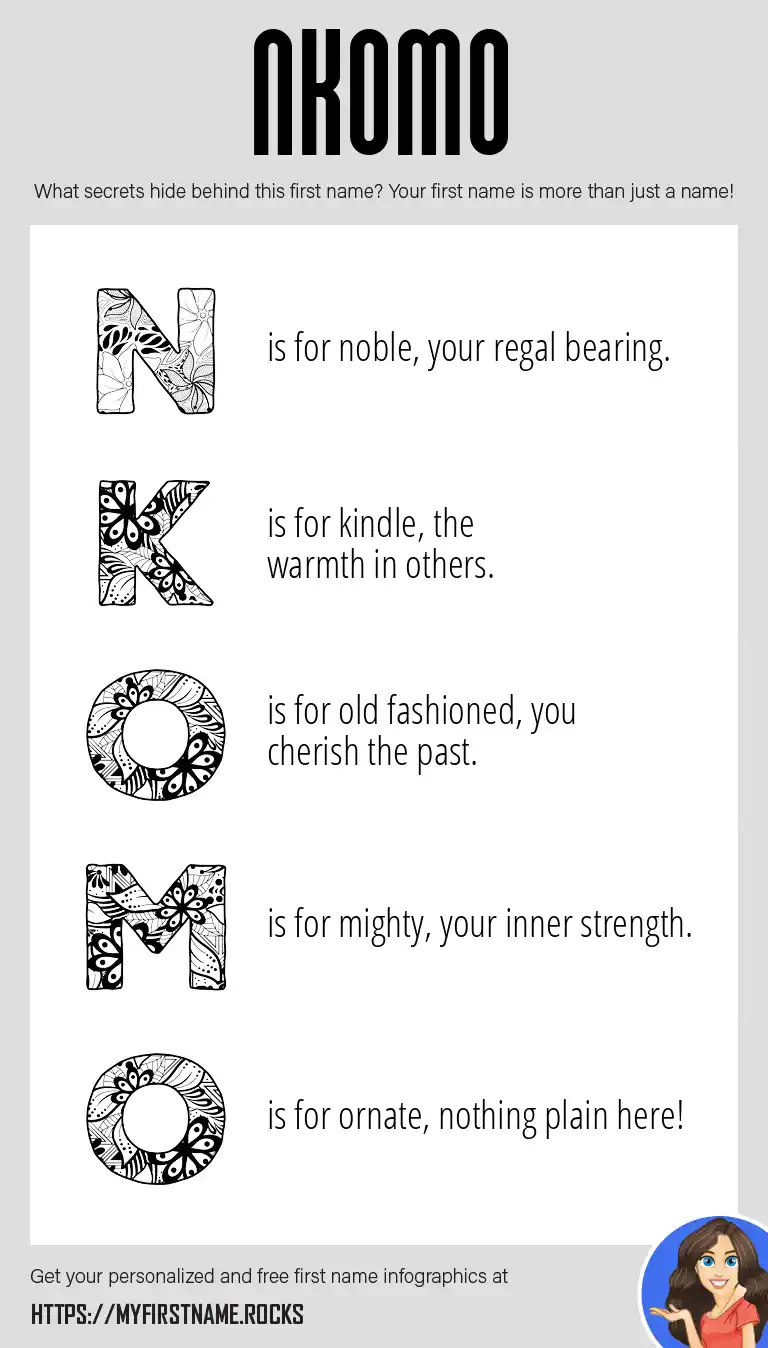 NKOMO

What secrets hide behind this first name? Your first name is more than just a name!

N is for noble, your regal bearing.

K is for kindle, the warmth in others.

O is for old fashioned, you cherish the past.

M is for mighty, your inner strength.

O is for ornate, nothing plain here!

Get your personalized and free first name infographics at

HTTPS://MYFIRSTNAME.ROCKS