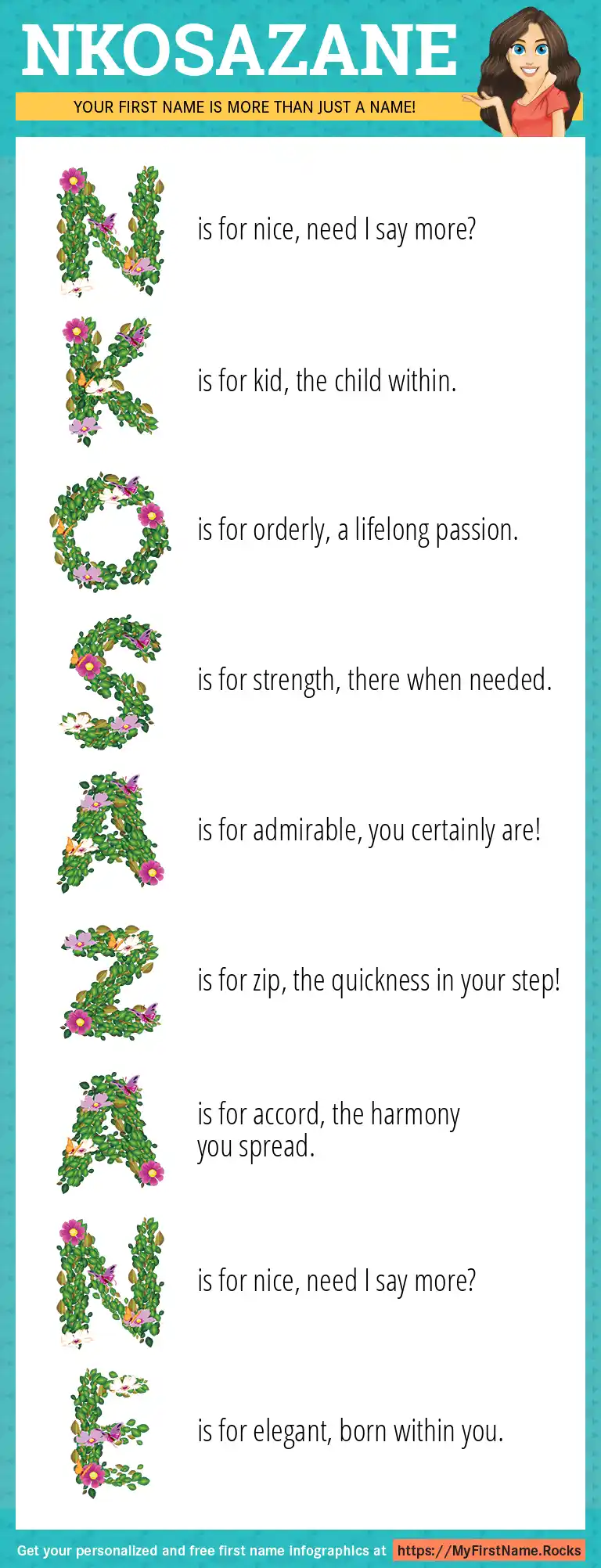 NKOSAZANE

YOUR FIRST NAME IS MORE THAN JUST A NAME!

N is for nice, need I say more?

K is for kid, the child within.

O is for orderly, a lifelong passion.

S is for strength, there when needed.

A is for admirable, you certainly are!

Z is for zip, the quickness in your step!

A is for accord, the harmony you spread.

N is for nice, need I say more?

E is for elegant, born within you.

Get your personalized and free first name infographics at https://MyFirstName.Rocks