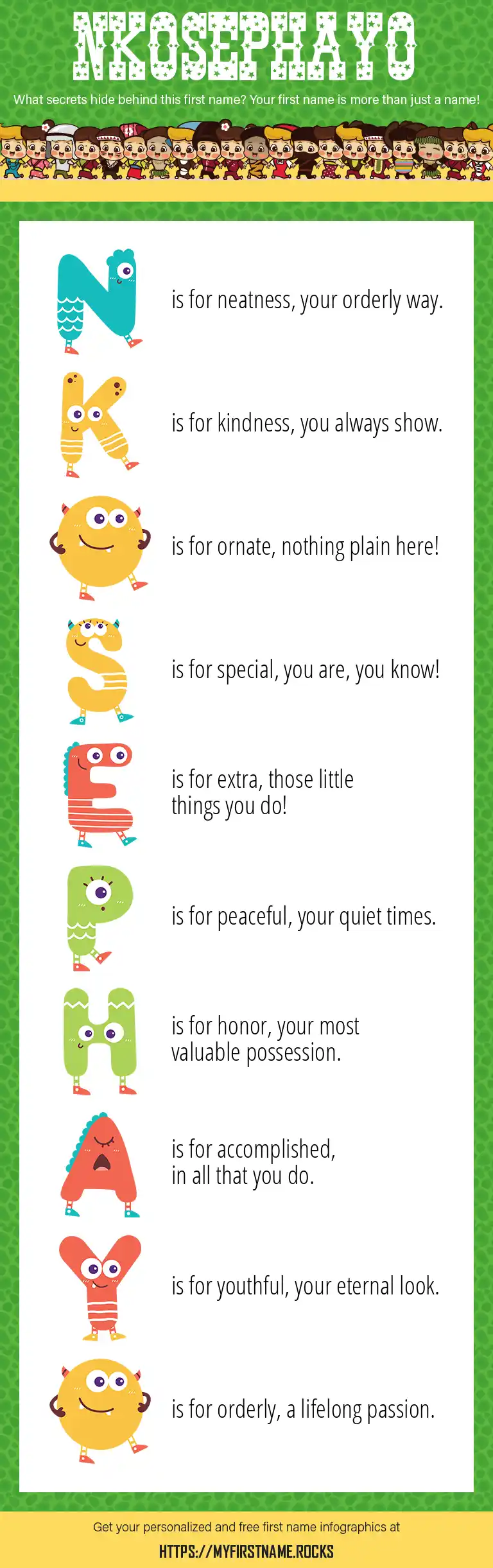 NKOSEPHAYO

What secrets hide behind this first name? Your first name is more than just a name!

N is for neatness, your orderly way.

K is for kindness, you always show.

O is for ornate, nothing plain here!

S is for special, you are, you know!

E is for extra, those little things you do!

P is for peaceful, your quiet times.

H is for honor, your most valuable possession.

A is for accomplished, in all that you do.

Y is for youthful, your eternal look.

O is for orderly, a lifelong passion.

Get your personalized and free first name infographics at

HTTPS://MYFIRSTNAME.ROCKS