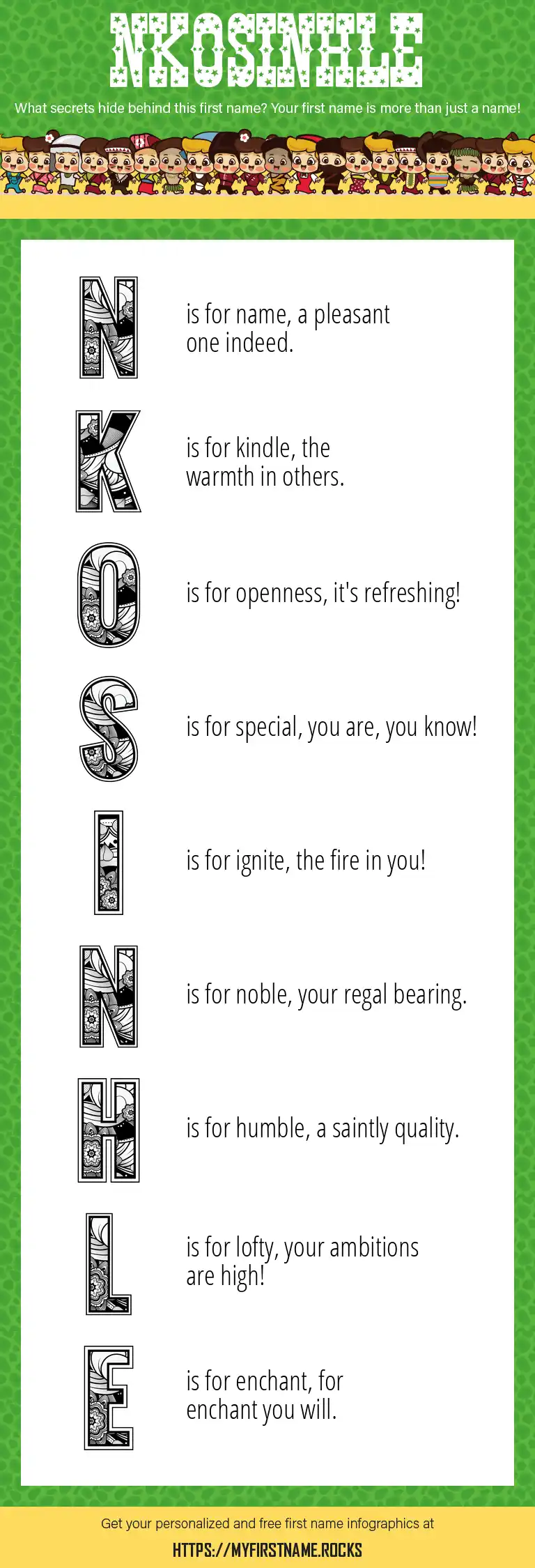 NKOSINHLE

What secrets hide behind this first name? Your first name is more than just a name!

N is for name, a pleasant one indeed.

K is for kindle, the warmth in others.

O is for openness, it's refreshing!

S is for special, you are, you know!

I is for ignite, the fire in you!

N is for noble, your regal bearing.

H is for humble, a saintly quality.

L is for lofty, your ambitions are high!

E is for enchant, for enchant you will.

Get your personalized and free first name infographics at

HTTPS://MYFIRSTNAME.ROCKS