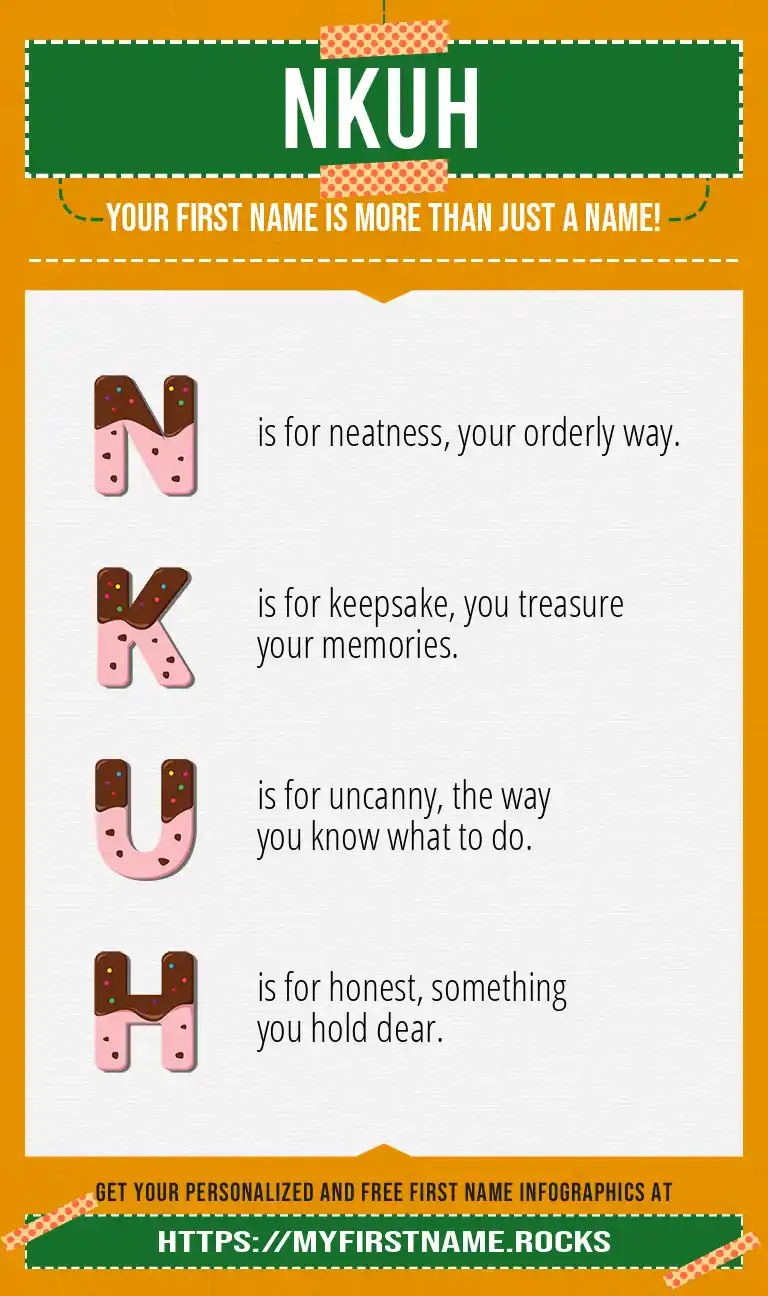 NKUH

YOUR FIRST NAME IS MORE THAN JUST A NAME!

N is for neatness, your orderly way.

K is for keepsake, you treasure your memories.

U is for uncanny, the way you know what to do.

H is for honest, something you hold dear.

GET YOUR PERSONALIZED AND FREE FIRST NAME INFOGRAPHICS AT

HTTPS://MYFIRSTNAME.ROCKS