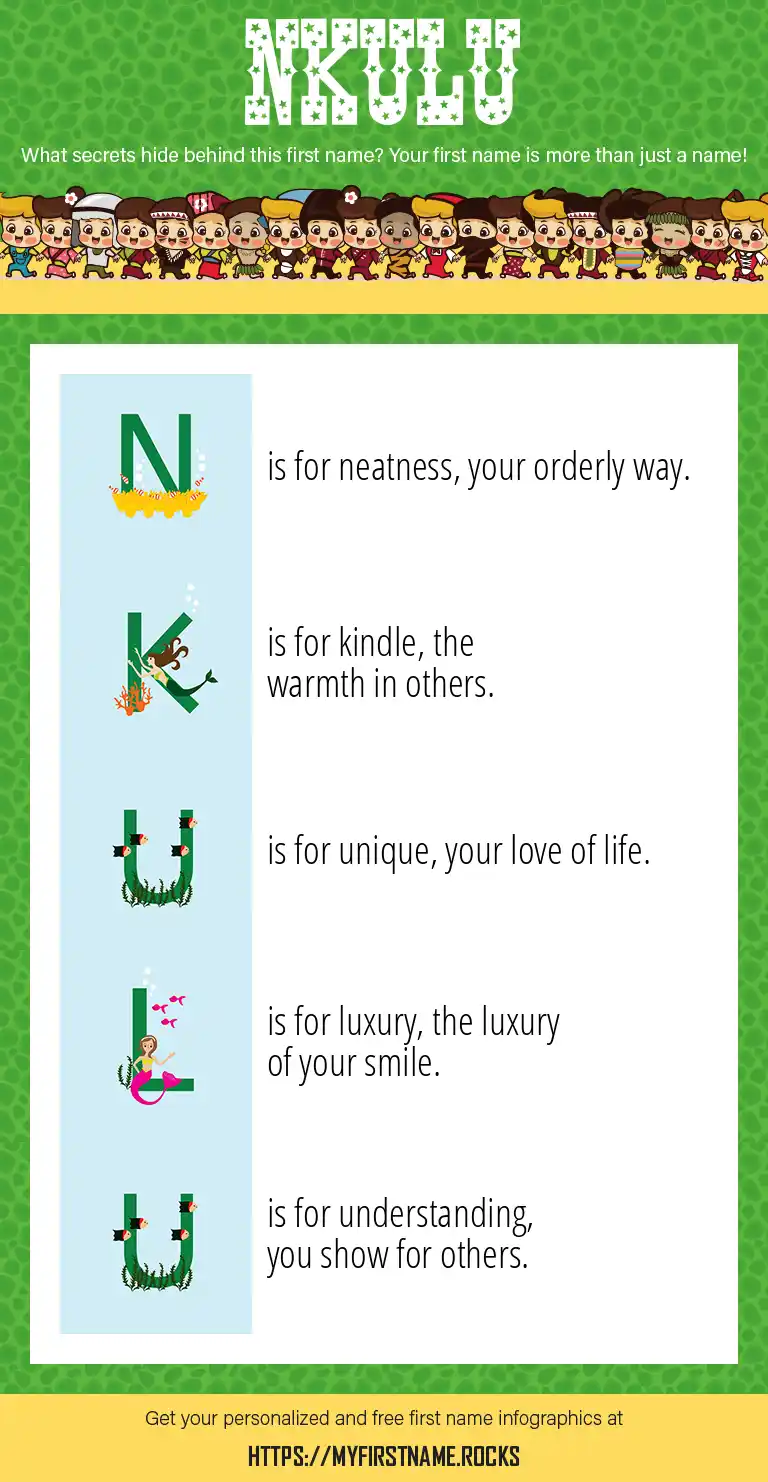 NKULU

What secrets hide behind this first name? Your first name is more than just a name!

N is for neatness, your orderly way.

K is for kindle, the warmth in others.

U is for unique, your love of life.

L is for luxury, the luxury of your smile.

U is for understanding, you show for others.

Get your personalized and free first name infographics at

HTTPS://MYFIRSTNAME.ROCKS