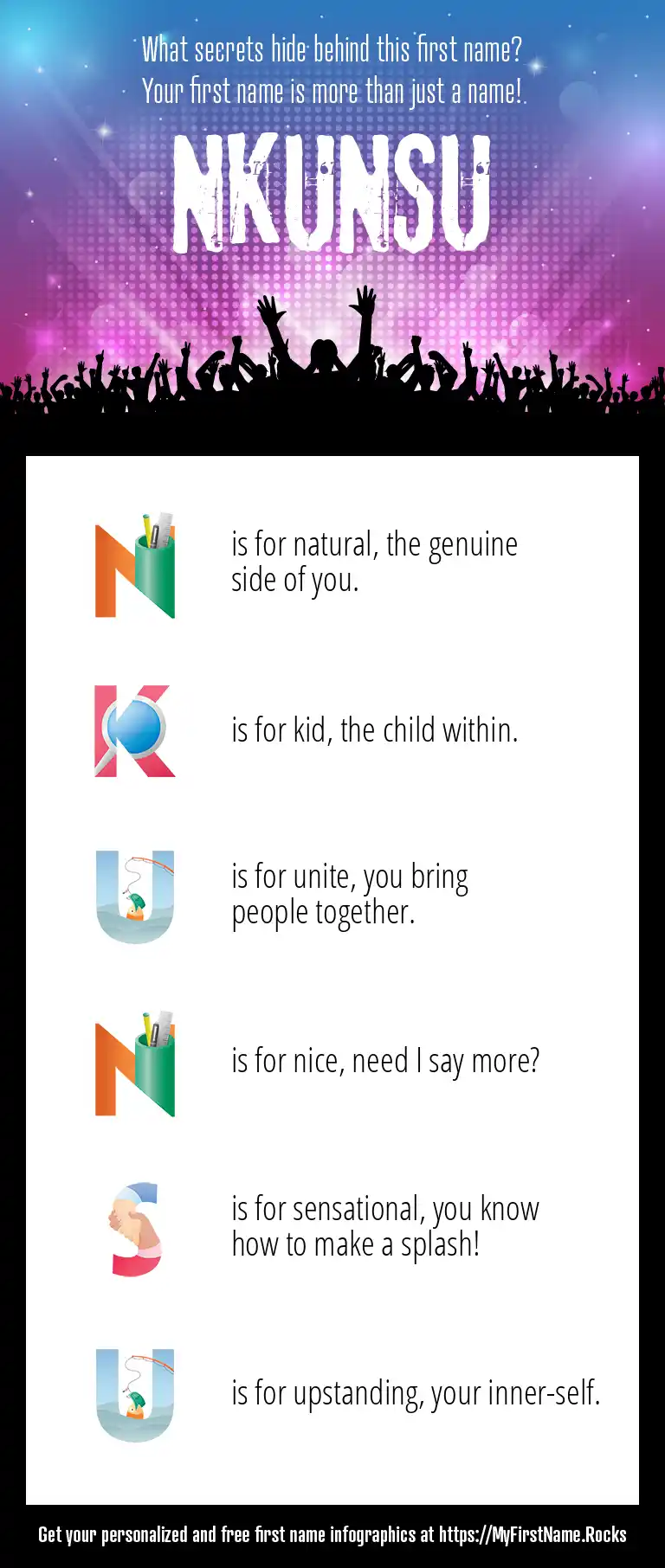 What secrets hide behind this first name?
Your first name is more than just a name!

NKUNSU

N is for natural, the genuine side of you.

K is for kid, the child within.

U is for unite, you bring people together.

N is for nice, need I say more?

S is for sensational, you know how to make a splash!

U is for upstanding, your inner-self.

Get your personalized and free first name infographics at https://MyFirstName.Rocks