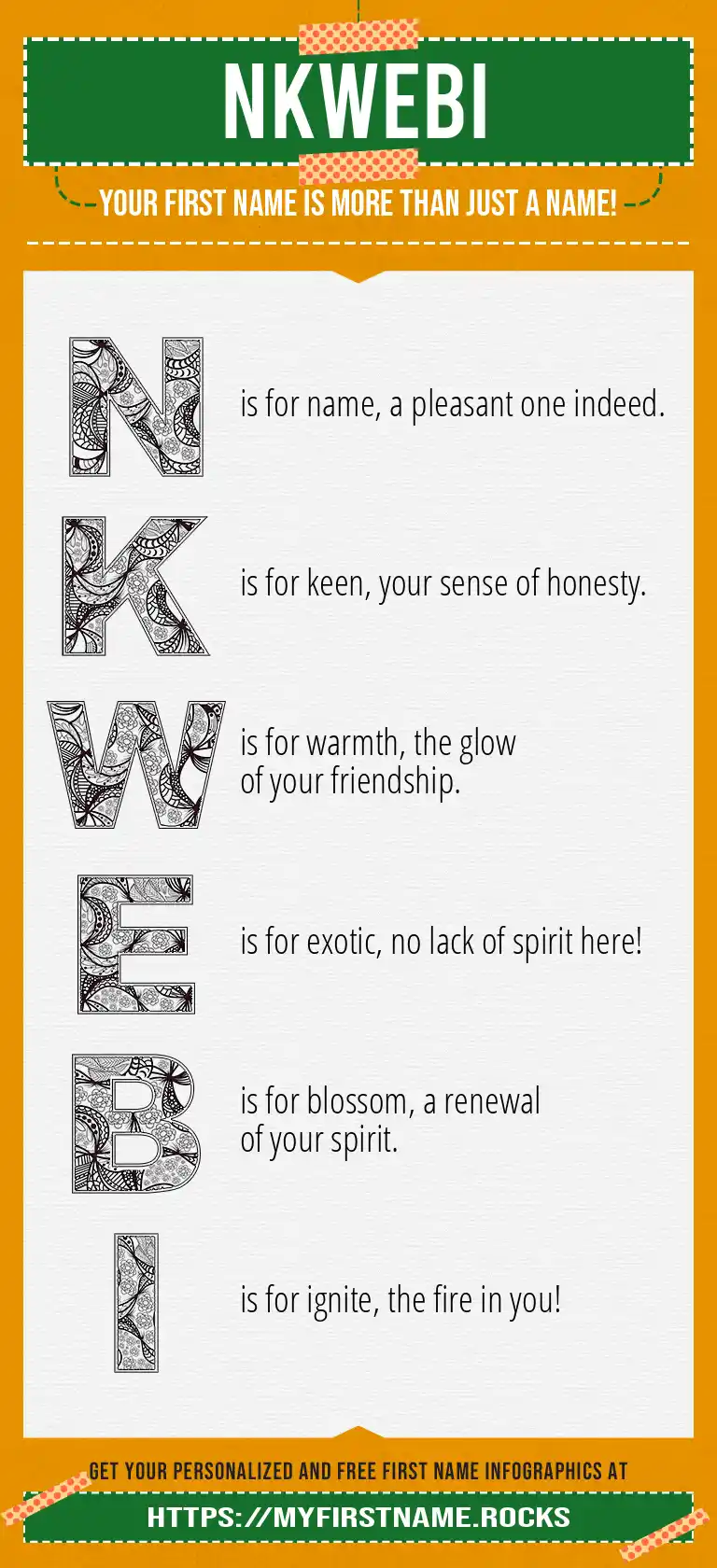 NKWEBI

YOUR FIRST NAME IS MORE THAN JUST A NAME!

N is for name, a pleasant one indeed.

K is for keen, your sense of honesty.

W is for warmth, the glow of your friendship.

E is for exotic, no lack of spirit here!

B is for blossom, a renewal of your spirit.

I is for ignite, the fire in you!

GET YOUR PERSONALIZED AND FREE FIRST NAME INFOGRAPHICS AT

HTTPS://MYFIRSTNAME.ROCKS