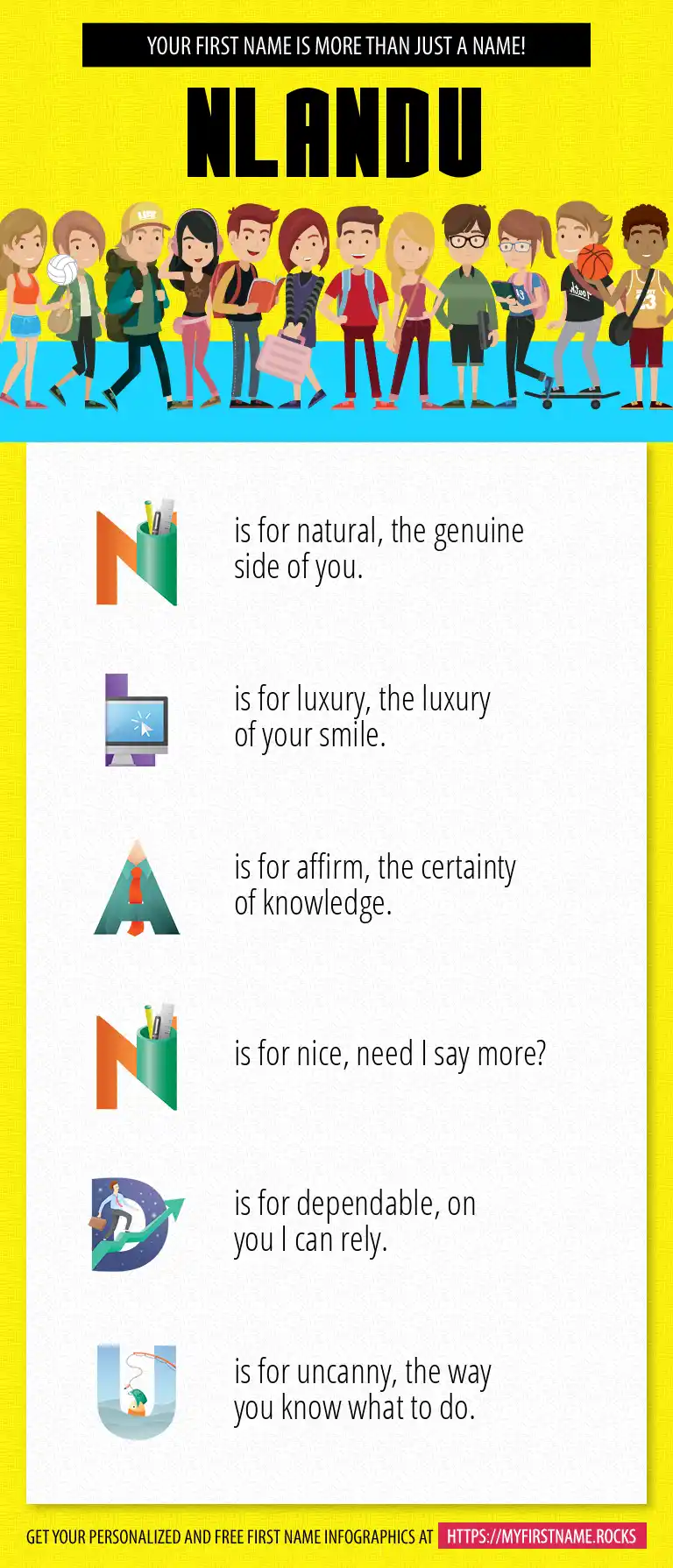 YOUR FIRST NAME IS MORE THAN JUST A NAME!

NLANDU

N is for natural, the genuine side of you.

L is for luxury, the luxury of your smile.

A is for affirm, the certainty of knowledge.

N is for nice, need I say more?

D is for dependable, on you I can rely.

U is for uncanny, the way you know what to do.

GET YOUR PERSONALIZED AND FREE FIRST NAME INFOGRAPHICS AT HTTPS://MYFIRSTNAME.ROCKS