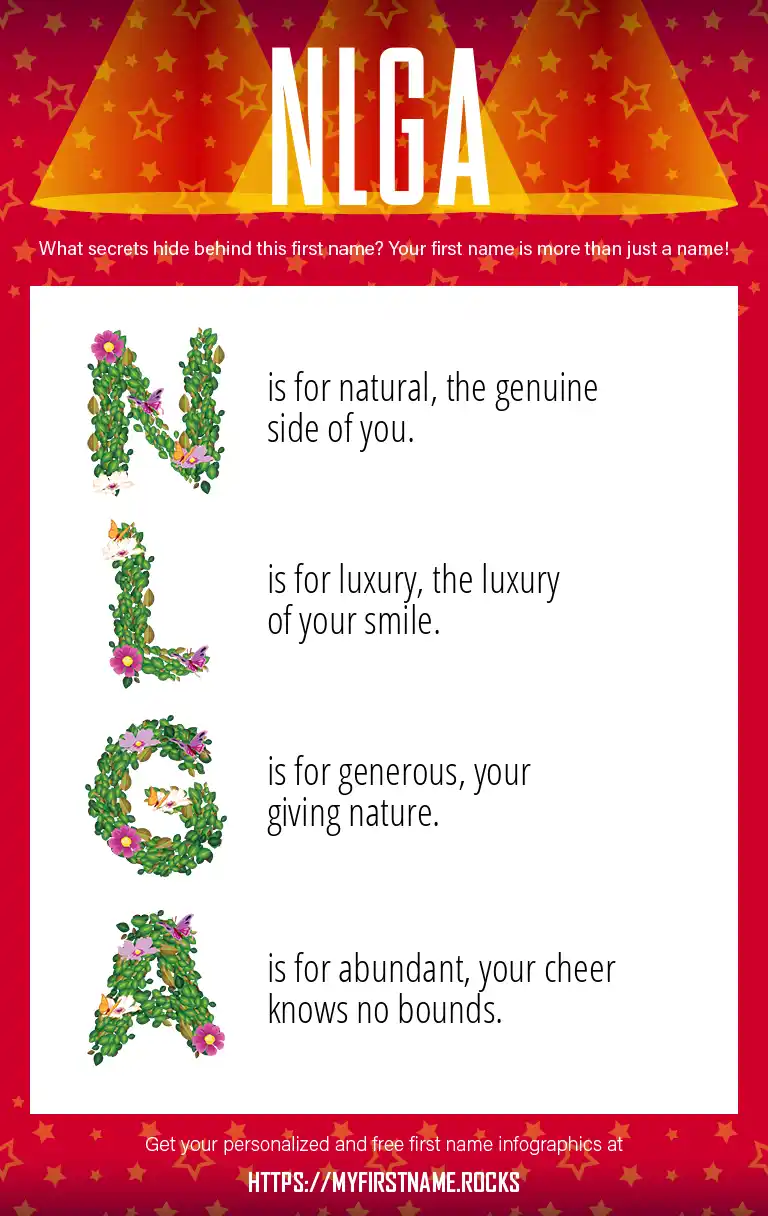 NLGA

What secrets hide behind this first name? Your first name is more than just a name!

N is for natural, the genuine side of you.

L is for luxury, the luxury of your smile.

G is for generous, your giving nature.

A is for abundant, your cheer knows no bounds.

Get your personalized and free first name infographics at

HTTPS://MYFIRSTNAME.ROCKS