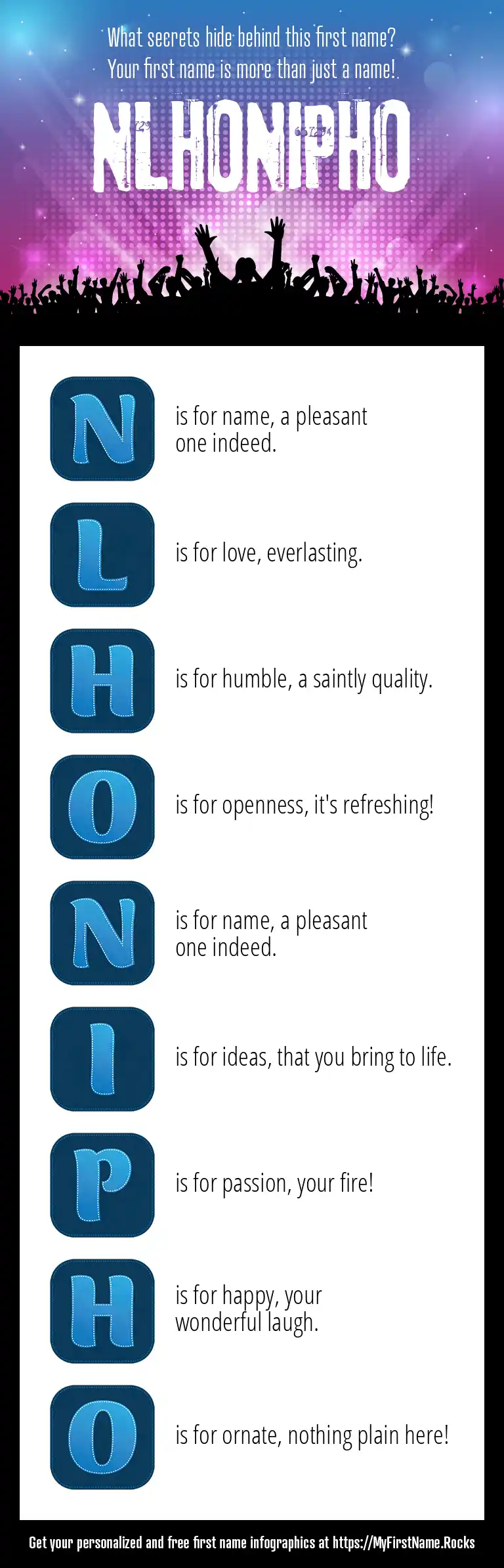 What secrets hide behind this first name?
Your first name is more than just a name!

NLHONIPHO

N is for name, a pleasant one indeed.

L is for love, everlasting.

H is for humble, a saintly quality.

O is for openness, it's refreshing!

N is for name, a pleasant one indeed.

I is for ideas, that you bring to life.

P is for passion, your fire!

H is for happy, your wonderful laugh.

O is for ornate, nothing plain here!

Get your personalized and free first name infographics at https://MyFirstName.Rocks