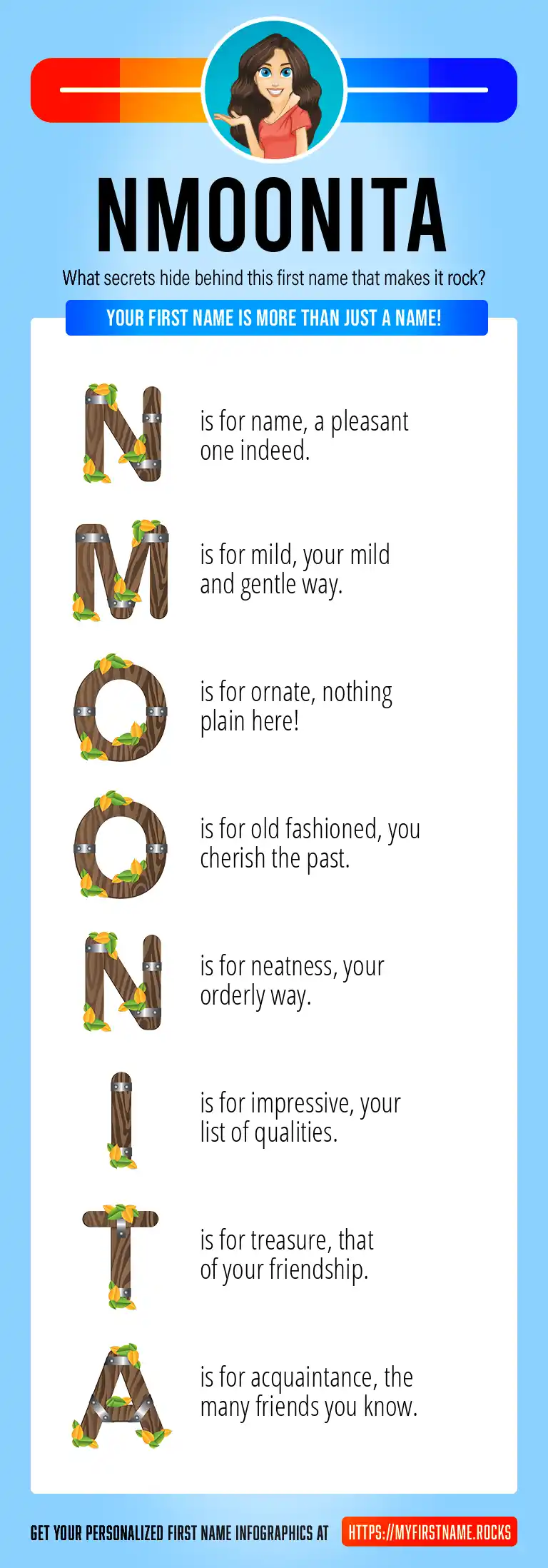 NMOONITA

What secrets hide behind this first name that makes it rock?

YOUR FIRST NAME IS MORE THAN JUST A NAME!

N is for name, a pleasant one indeed.

M is for mild, your mild and gentle way.

O is for ornate, nothing plain here!

O is for old fashioned, you cherish the past.

N is for neatness, your orderly way.

I is for impressive, your list of qualities.

T is for treasure, that of your friendship.

A is for acquaintance, the many friends you know.

GET YOUR PERSONALIZED FIRST NAME INFOGRAPHICS AT HTTPS://MYFIRSTNAME.ROCKS