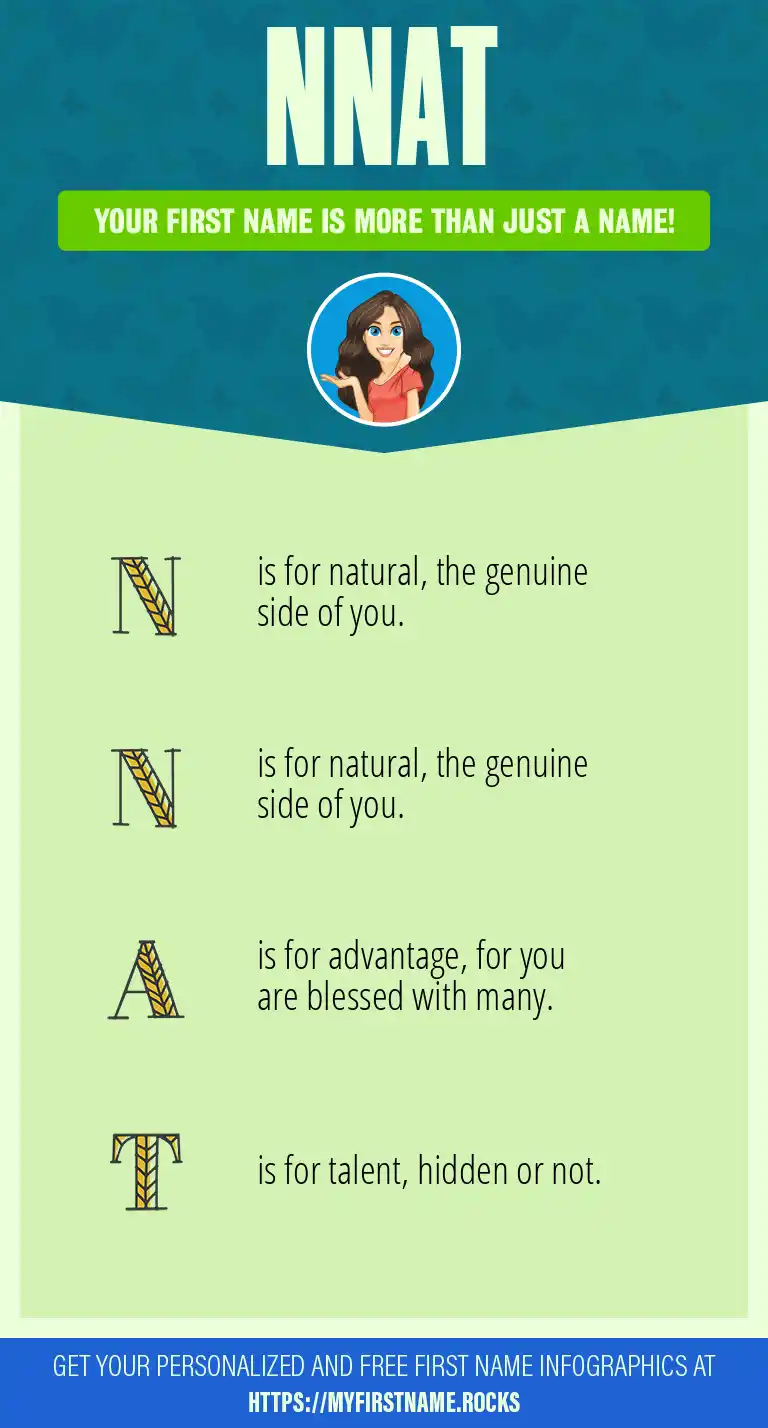 NNAT

YOUR FIRST NAME IS MORE THAN JUST A NAME!

N is for natural, the genuine side of you.

N is for natural, the genuine side of you.

A is for advantage, for you are blessed with many.

T is for talent, hidden or not.

GET YOUR PERSONALIZED AND FREE FIRST NAME INFOGRAPHICS AT HTTPS://MYFIRSTNAME.ROCKS