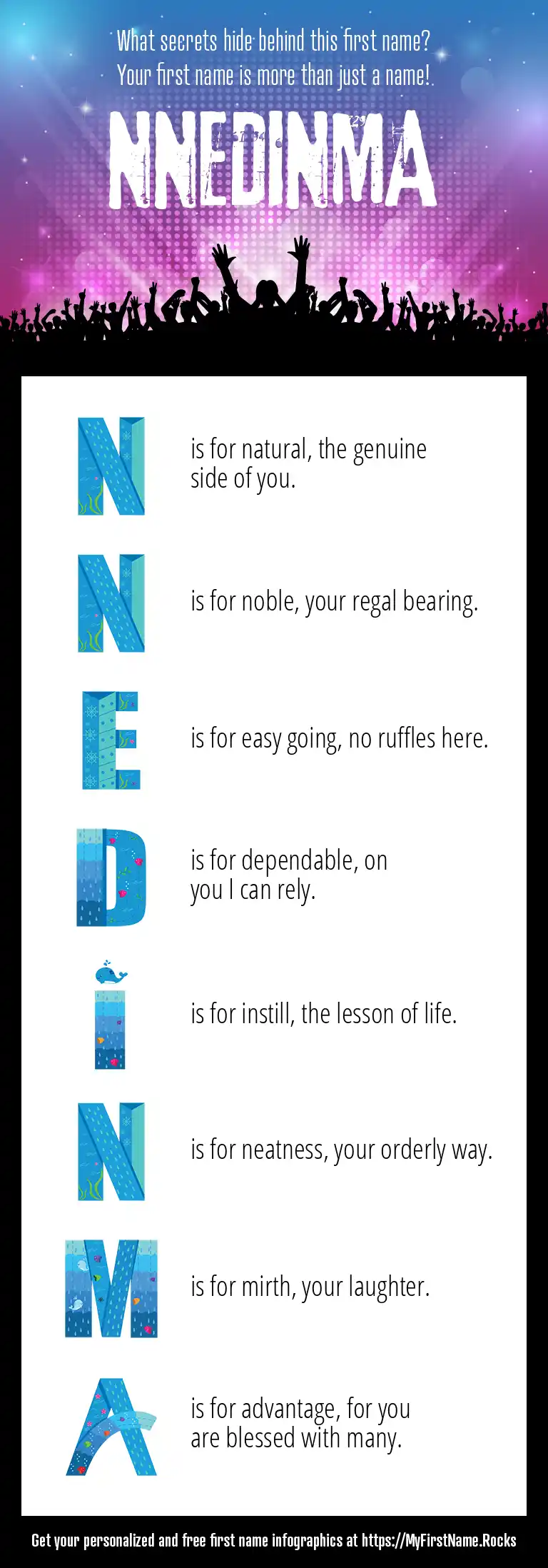 What secrets hide behind this first name?
Your first name is more than just a name!

NNEDINMA

N is for natural, the genuine side of you.

N is for noble, your regal bearing.

E is for easy going, no ruffles here.

D is for dependable, on you I can rely.

I is for instill, the lesson of life.

N is for neatness, your orderly way.

M is for mirth, your laughter.

A is for advantage, for you are blessed with many.

Get your personalized and free first name infographics at https://MyFirstName.Rocks