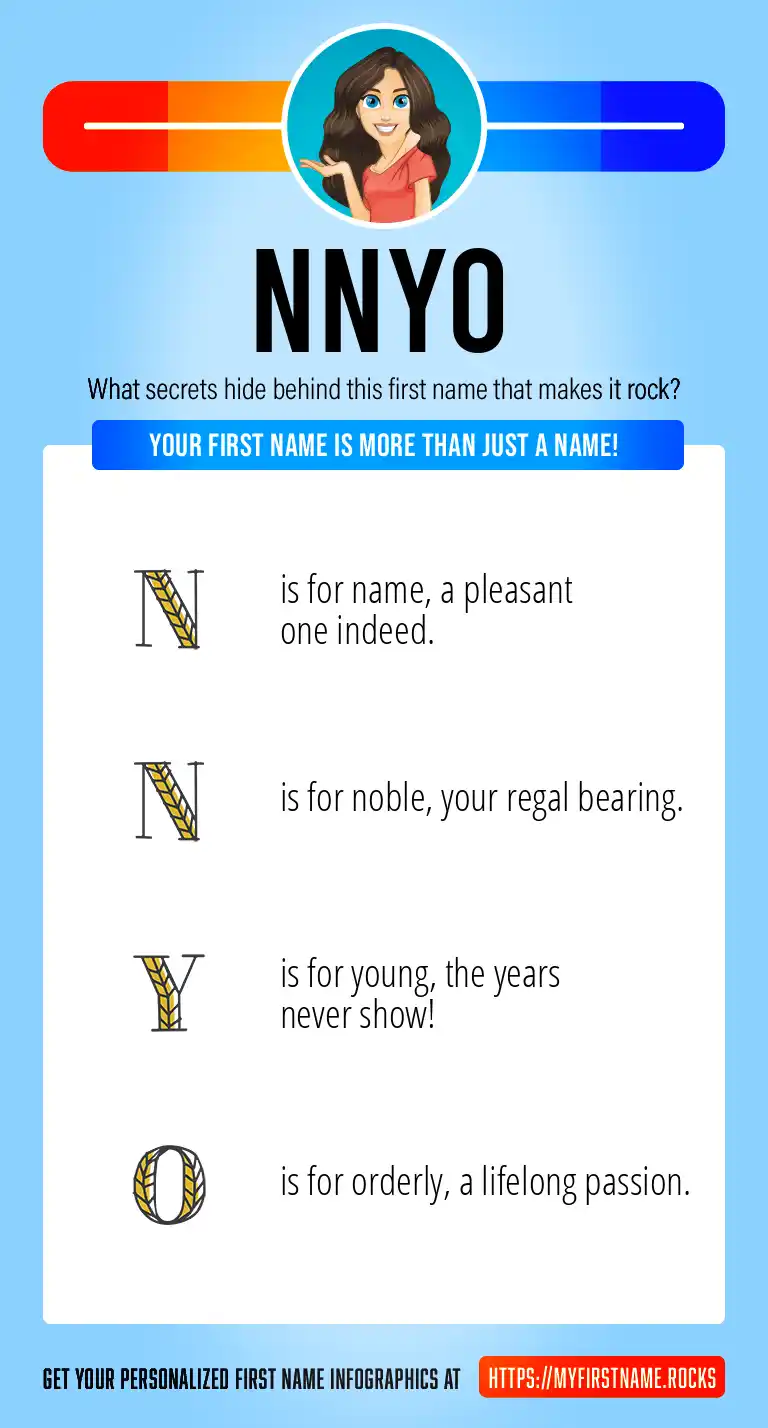 NNYO

What secrets hide behind this first name that makes it rock?

YOUR FIRST NAME IS MORE THAN JUST A NAME!

N is for name, a pleasant one indeed.

N is for noble, your regal bearing.

Y is for young, the years never show!

O is for orderly, a lifelong passion.

GET YOUR PERSONALIZED FIRST NAME INFOGRAPHICS AT HTTPS://MYFIRSTNAME.ROCKS