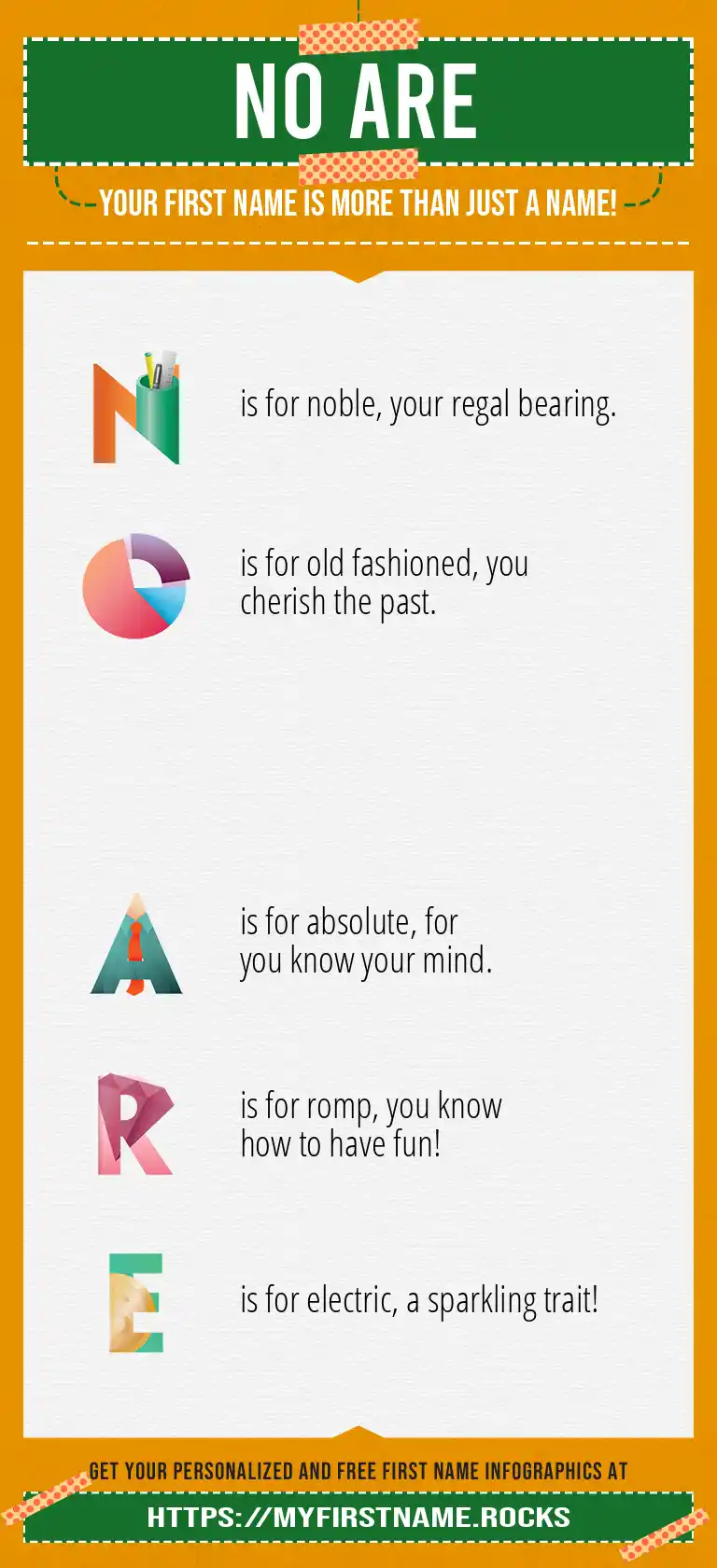 NO ARE

YOUR FIRST NAME IS MORE THAN JUST A NAME!

N is for noble, your regal bearing.

O is for old fashioned, you cherish the past.

A is for absolute, for you know your mind.

R is for romp, you know how to have fun!

E is for electric, a sparkling trait!

GET YOUR PERSONALIZED AND FREE FIRST NAME INFOGRAPHICS AT

HTTPS://MYFIRSTNAME.ROCKS