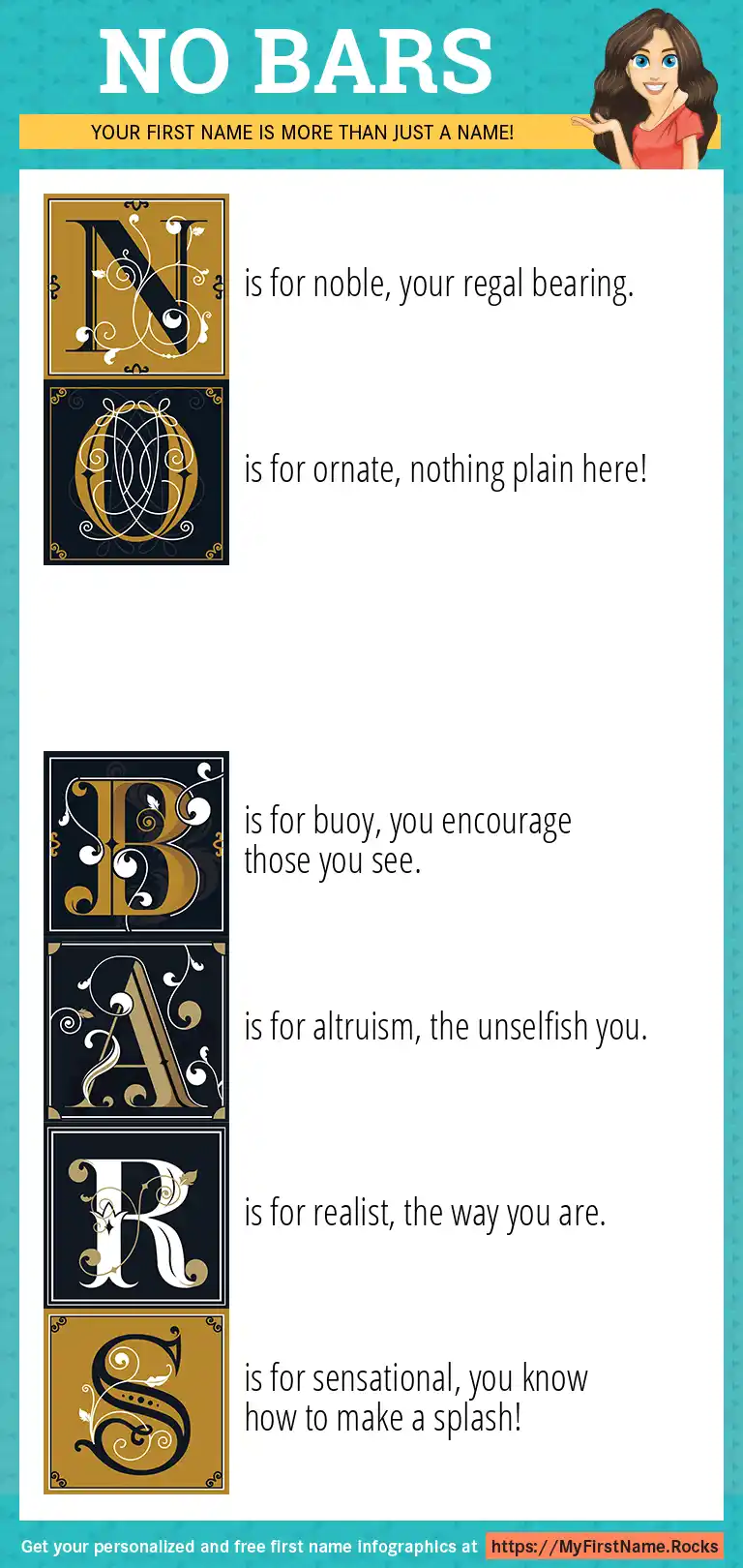 NO BARS

YOUR FIRST NAME IS MORE THAN JUST A NAME!

N is for noble, your regal bearing.

O is for ornate, nothing plain here!

B is for buoy, you encourage those you see.

A is for altruism, the unselfish you.

R is for realist, the way you are.

S is for sensational, you know how to make a splash!

Get your personalized and free first name infographics at https://MyFirstName.Rocks