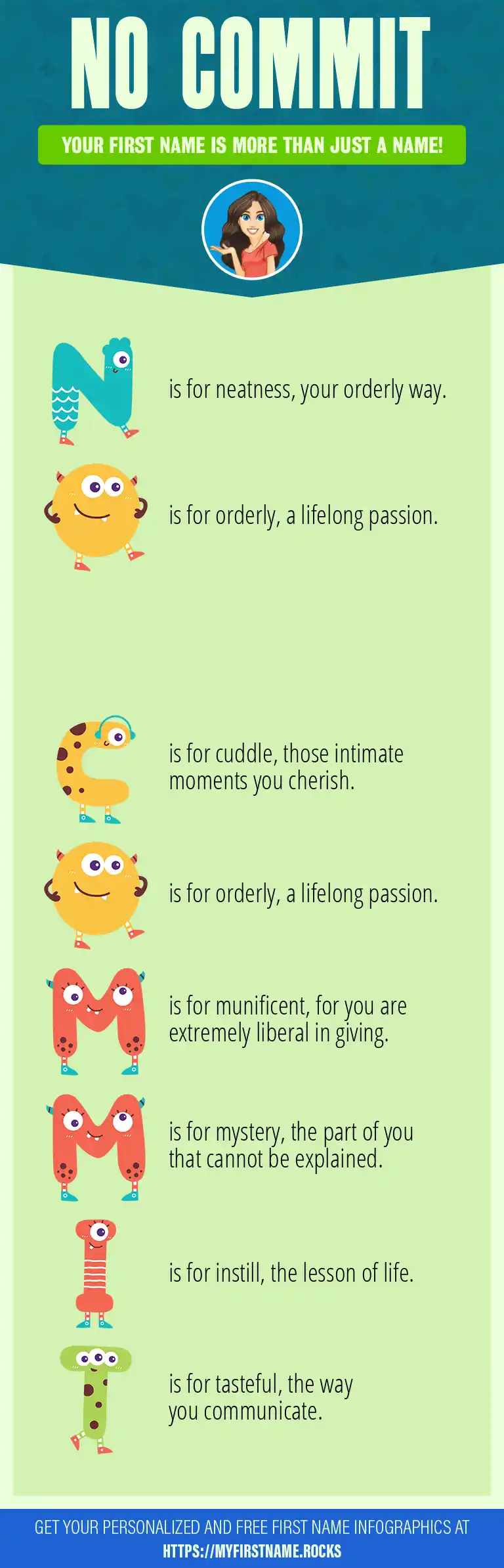 NO COMMIT

YOUR FIRST NAME IS MORE THAN JUST A NAME!

N is for neatness, your orderly way.

O is for orderly, a lifelong passion.

C is for cuddle, those intimate moments you cherish.

O is for orderly, a lifelong passion.

M is for munificent, for you are extremely liberal in giving.

M is for mystery, the part of you that cannot be explained.

I is for instill, the lesson of life.

T is for tasteful, the way you communicate.

GET YOUR PERSONALIZED AND FREE FIRST NAME INFOGRAPHICS AT HTTPS://MYFIRSTNAME.ROCKS