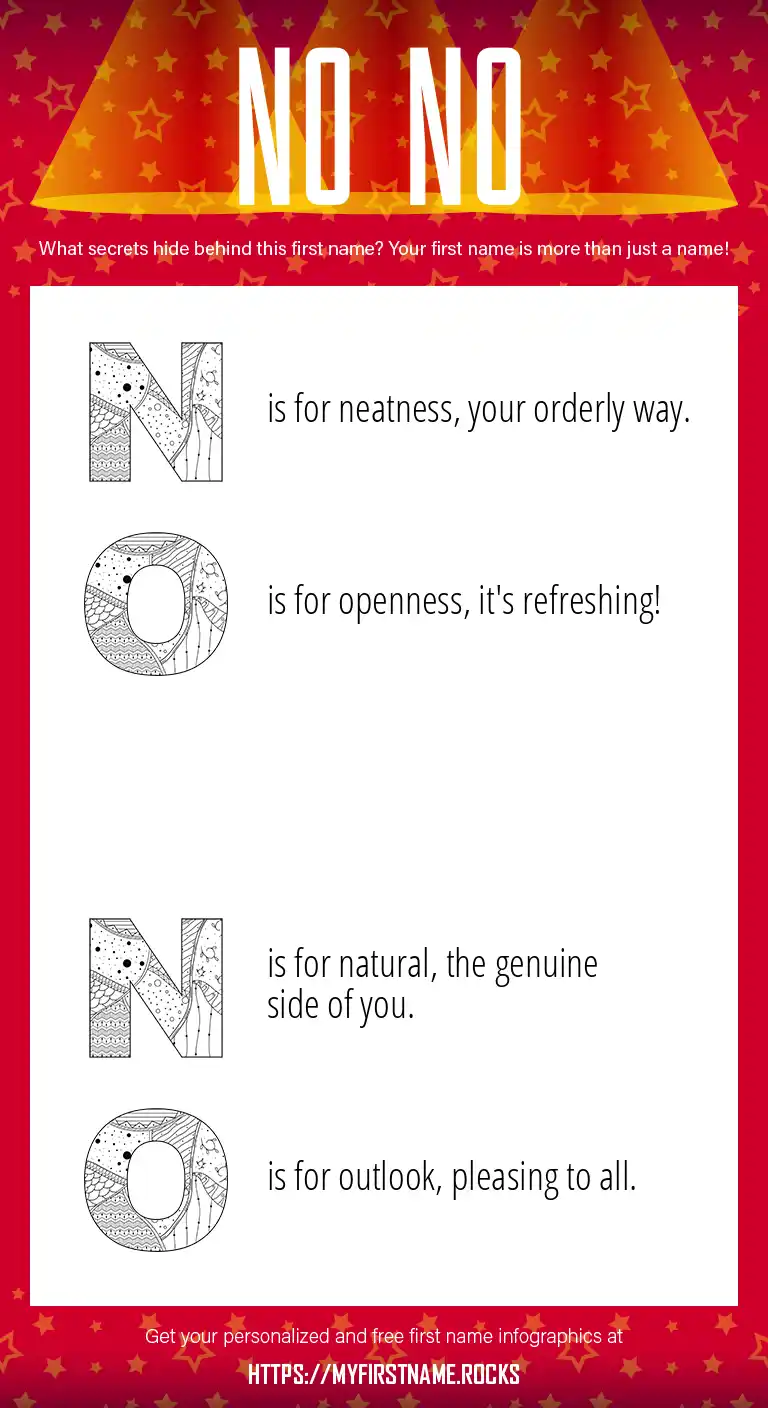 NO NO

What secrets hide behind this first name? Your first name is more than just a name!

N is for neatness, your orderly way.

O is for openness, it's refreshing!

N is for natural, the genuine side of you.

O is for outlook, pleasing to all.

Get your personalized and free first name infographics at

HTTPS://MYFIRSTNAME.ROCKS