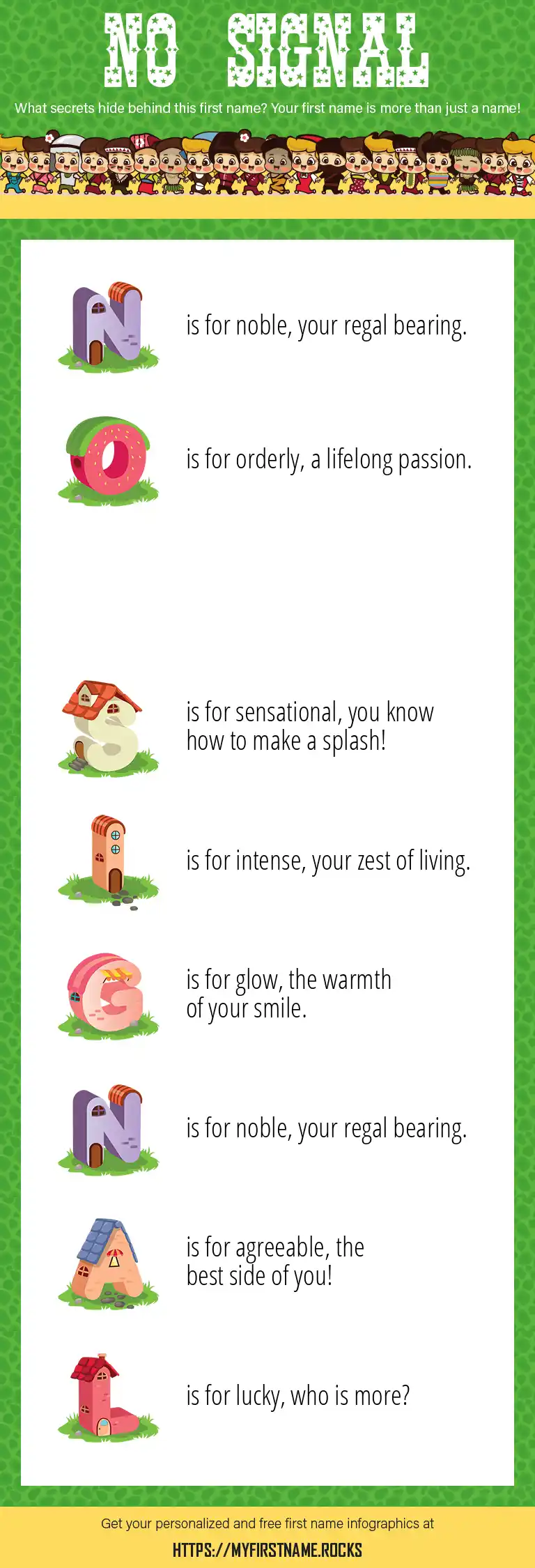 NO SIGNAL

What secrets hide behind this first name? Your first name is more than just a name!

N is for noble, your regal bearing.

O is for orderly, a lifelong passion.

S is for sensational, you know how to make a splash!

I is for intense, your zest of living.

G is for glow, the warmth of your smile.

N is for noble, your regal bearing.

A is for agreeable, the best side of you!

L is for lucky, who is more?

Get your personalized and free first name infographics at

HTTPS://MYFIRSTNAME.ROCKS