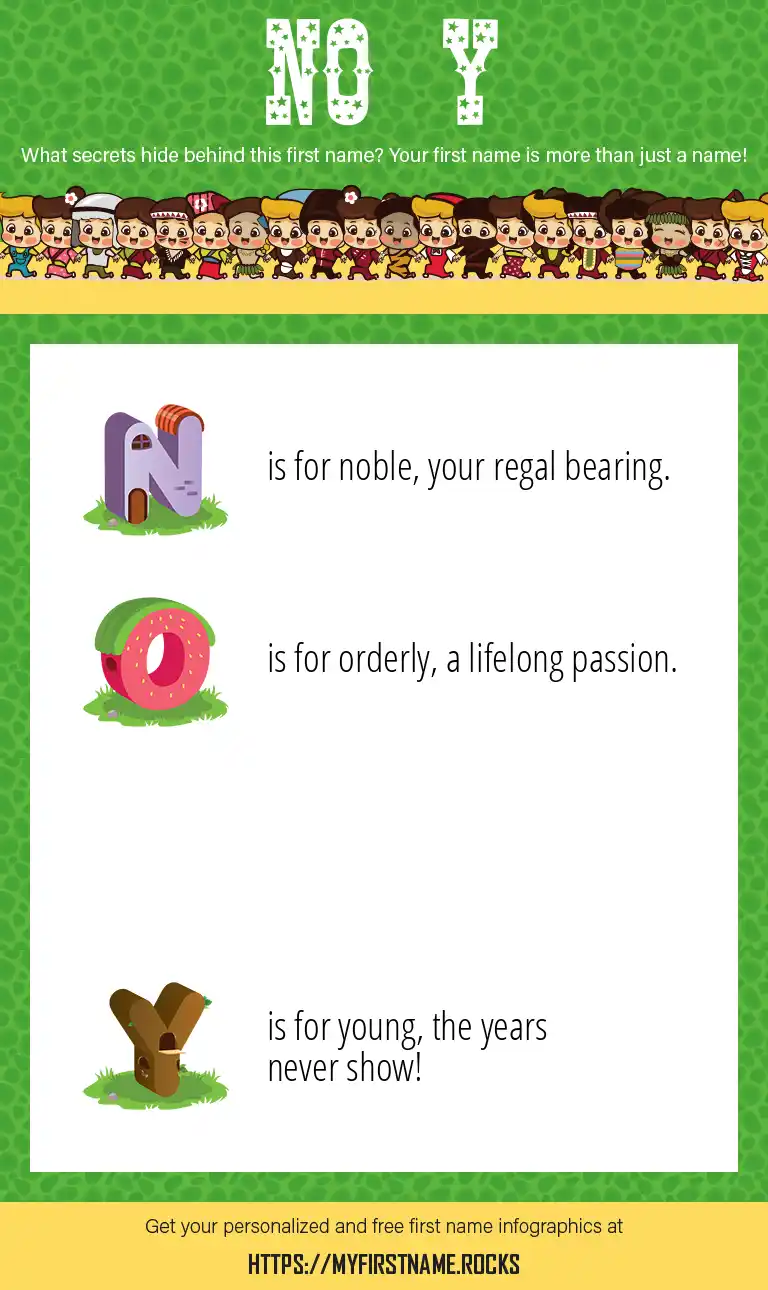 NO Y

What secrets hide behind this first name? Your first name is more than just a name!

N is for noble, your regal bearing.

O is for orderly, a lifelong passion.

Y is for young, the years never show!

Get your personalized and free first name infographics at

HTTPS://MYFIRSTNAME.ROCKS