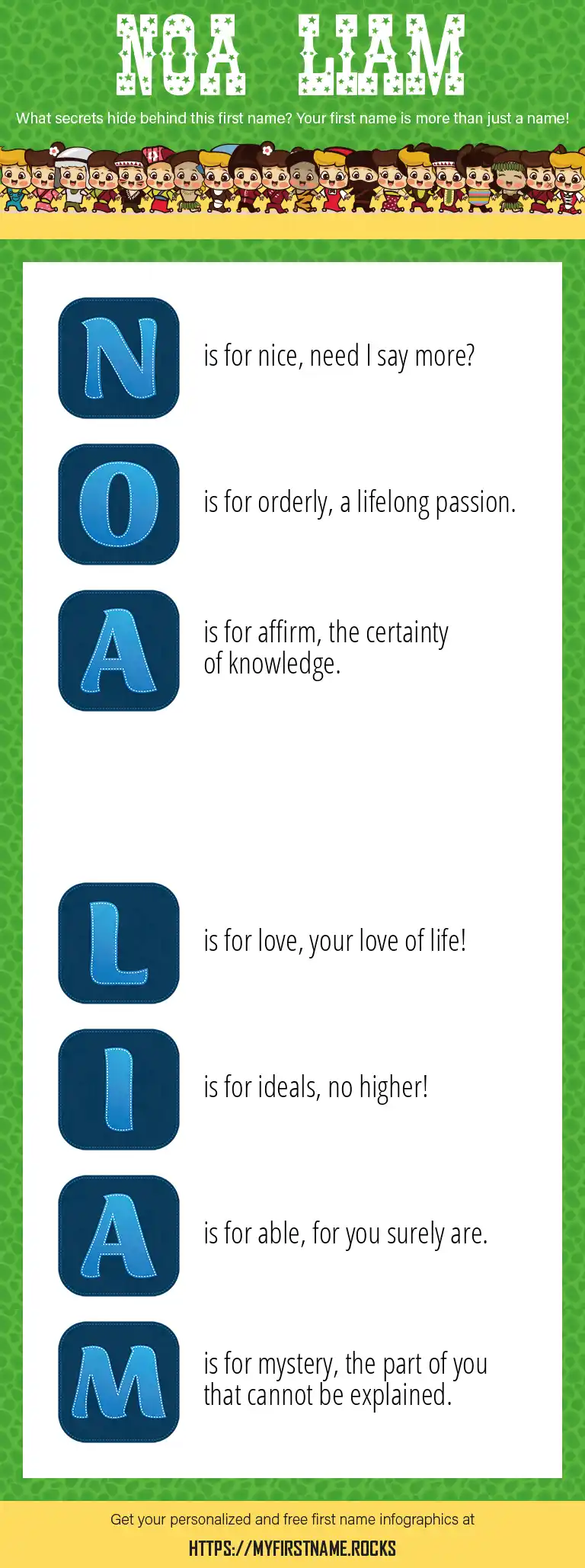 NOA LIAM

What secrets hide behind this first name? Your first name is more than just a name!

N is for nice, need I say more?

O is for orderly, a lifelong passion.

A is for affirm, the certainty of knowledge.

L is for love, your love of life!

I is for ideals, no higher!

A is for able, for you surely are.

M is for mystery, the part of you that cannot be explained.

Get your personalized and free first name infographics at

HTTPS://MYFIRSTNAME.ROCKS